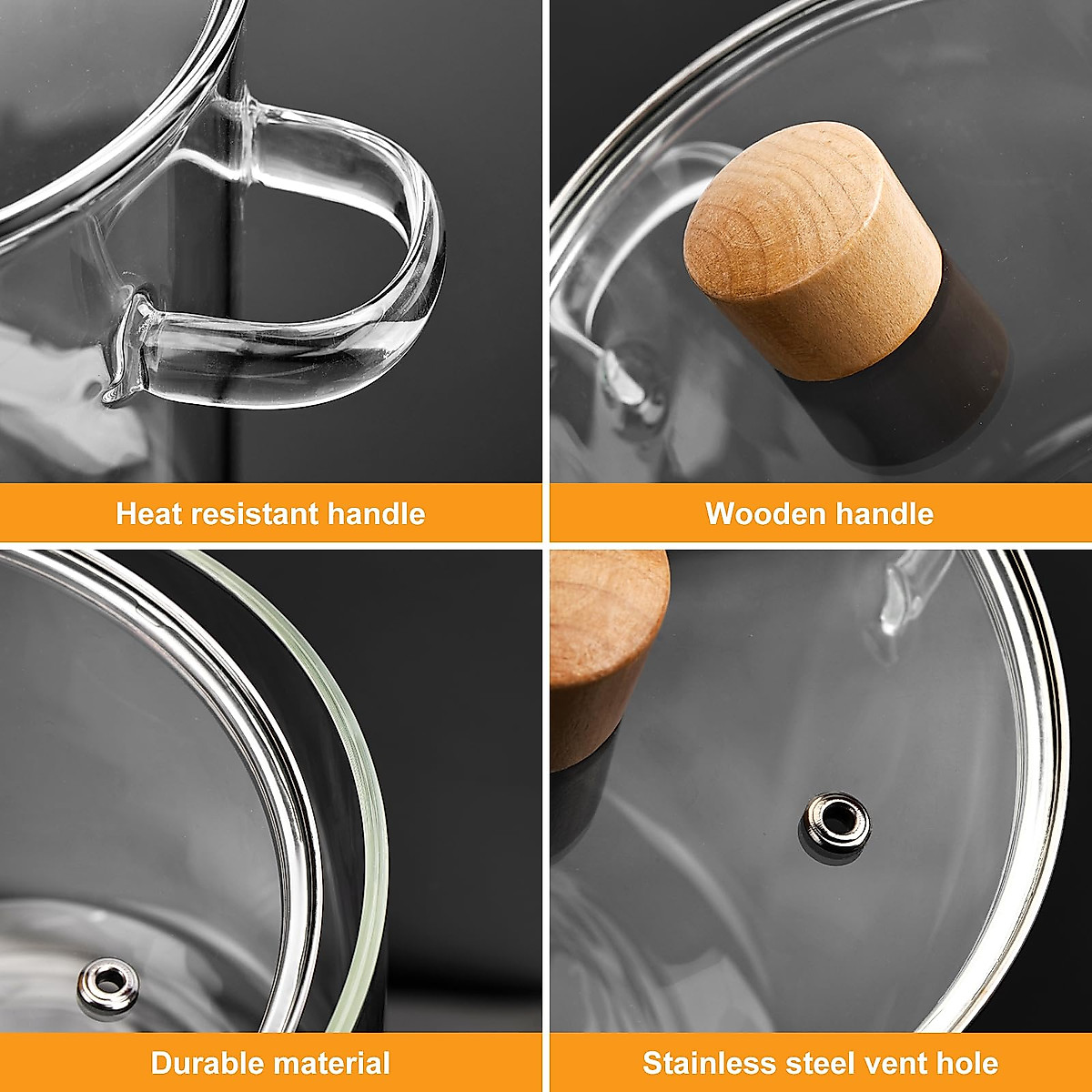 Heat resistant handle

Wooden handle

Durable material

Stainless steel vent hole