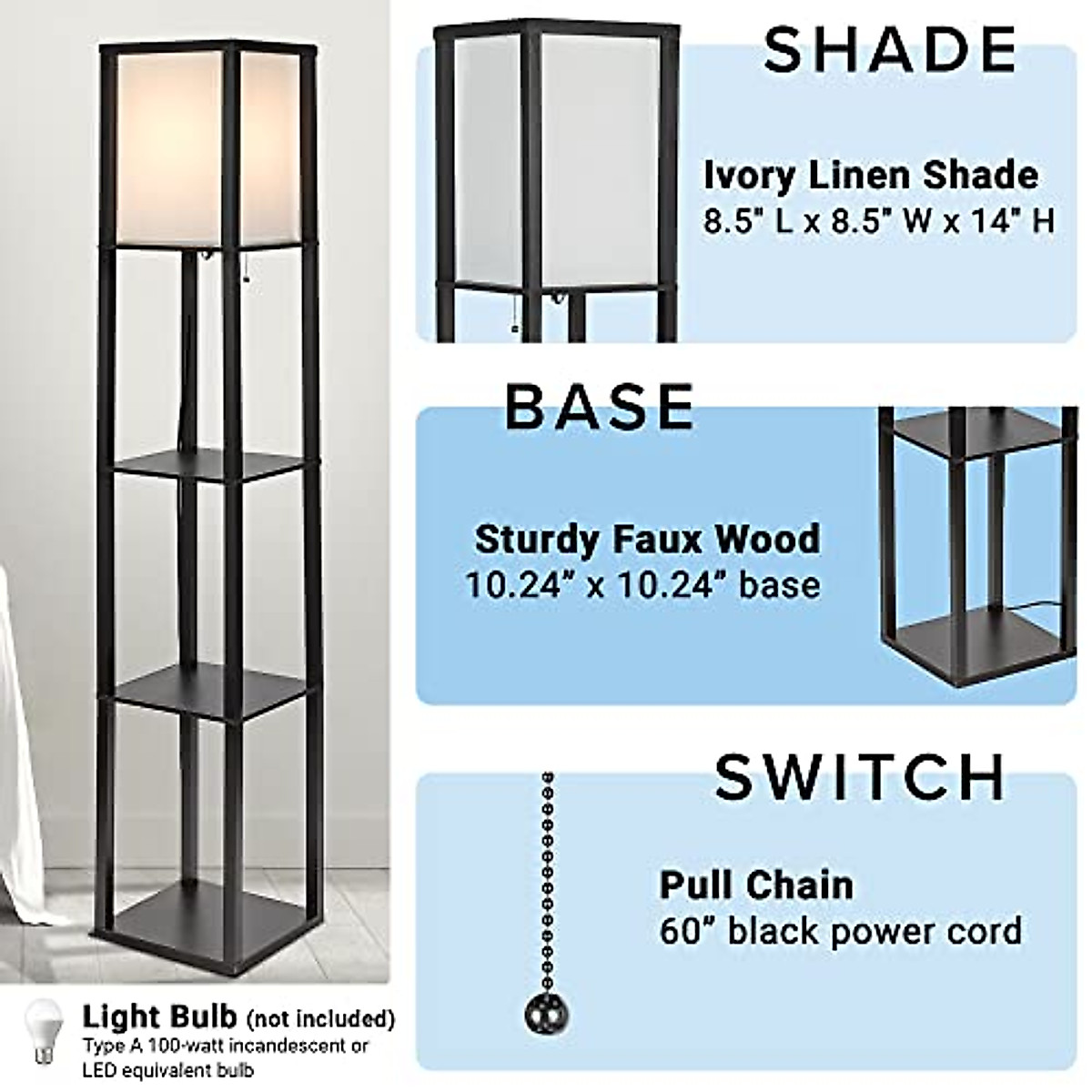 SHADE

Ivory Linen Shade
8.5" L x 8.5" W x 14" H

BASE

Sturdy Faux Wood
10.24" x 10.24" base

SWITCH

Pull Chain
60" black power cord

Light Bulb (not included)
Type A 100-watt incandescent or LED equivalent bulb