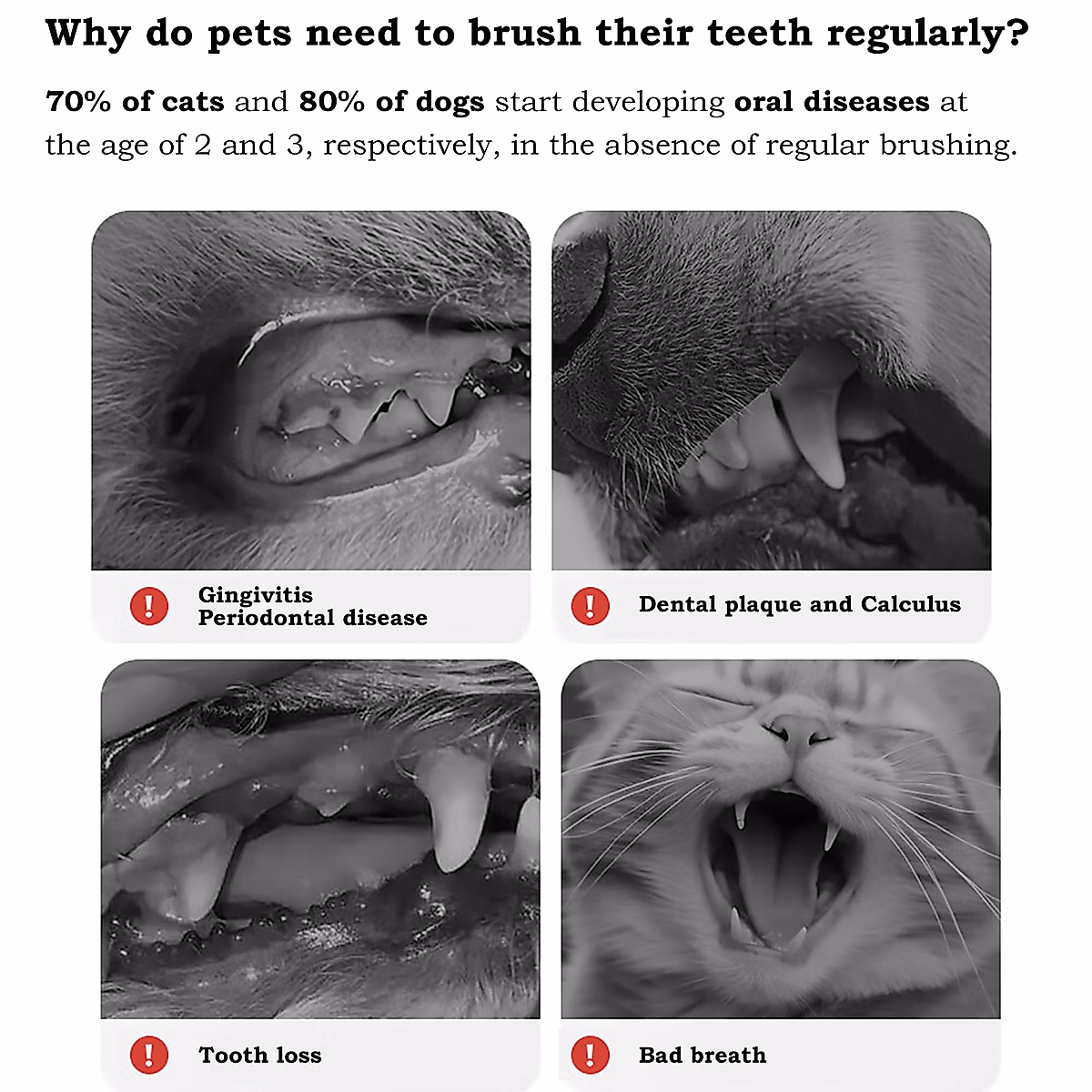 Why do pets need to brush their teeth regularly?

70% of cats and 80% of dogs start developing oral diseases at the age of 2 and 3, respectively, in the absence of regular brushing.

!

Gingivitis
Periodontal disease

!

Dental plaque and Calculus

!

Tooth loss

!

Bad breath