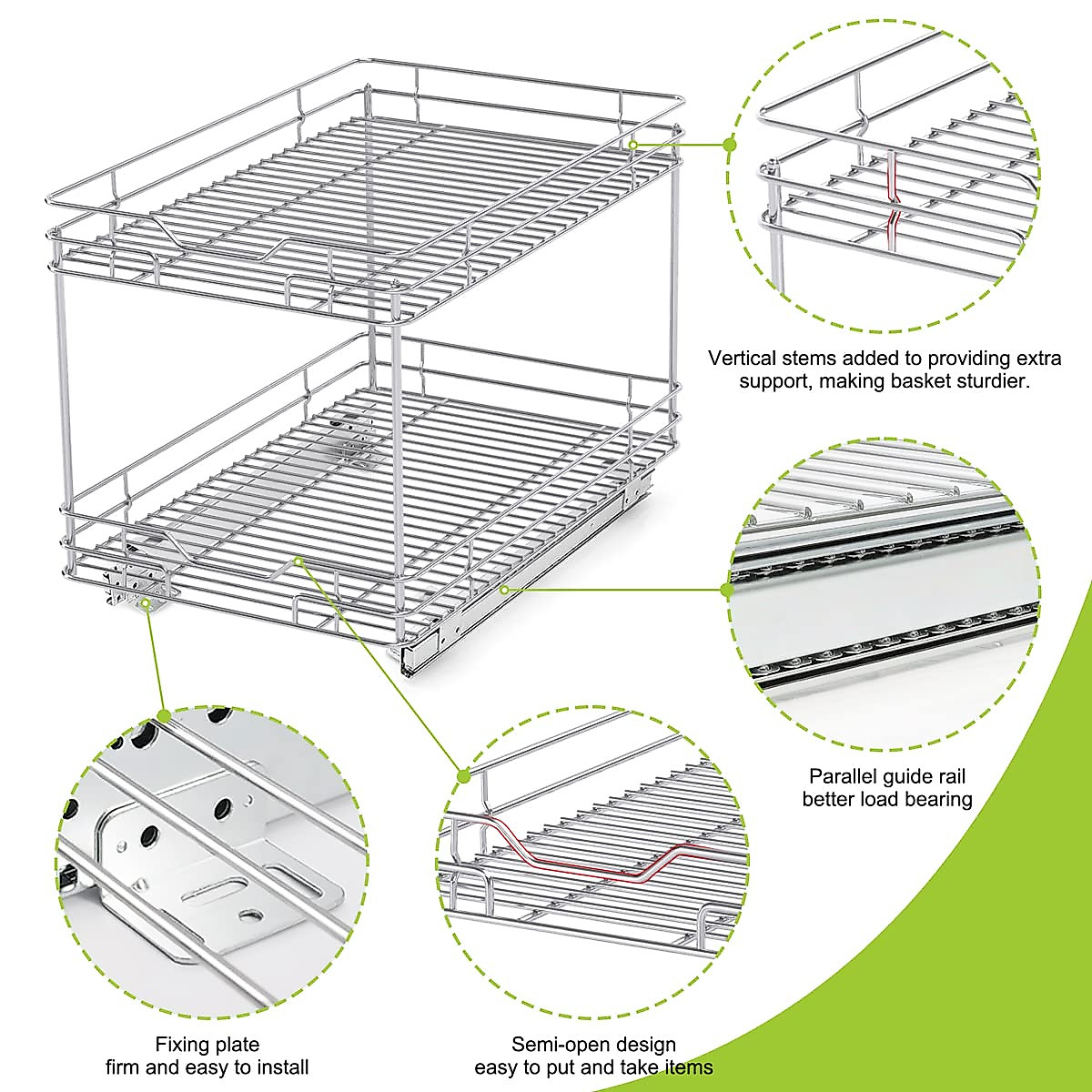 Vertical stems added to providing extra support, making basket sturdier.

Parallel guide rail
better load bearing

Fixing plate
firm and easy to install

Semi-open design
easy to put and take items