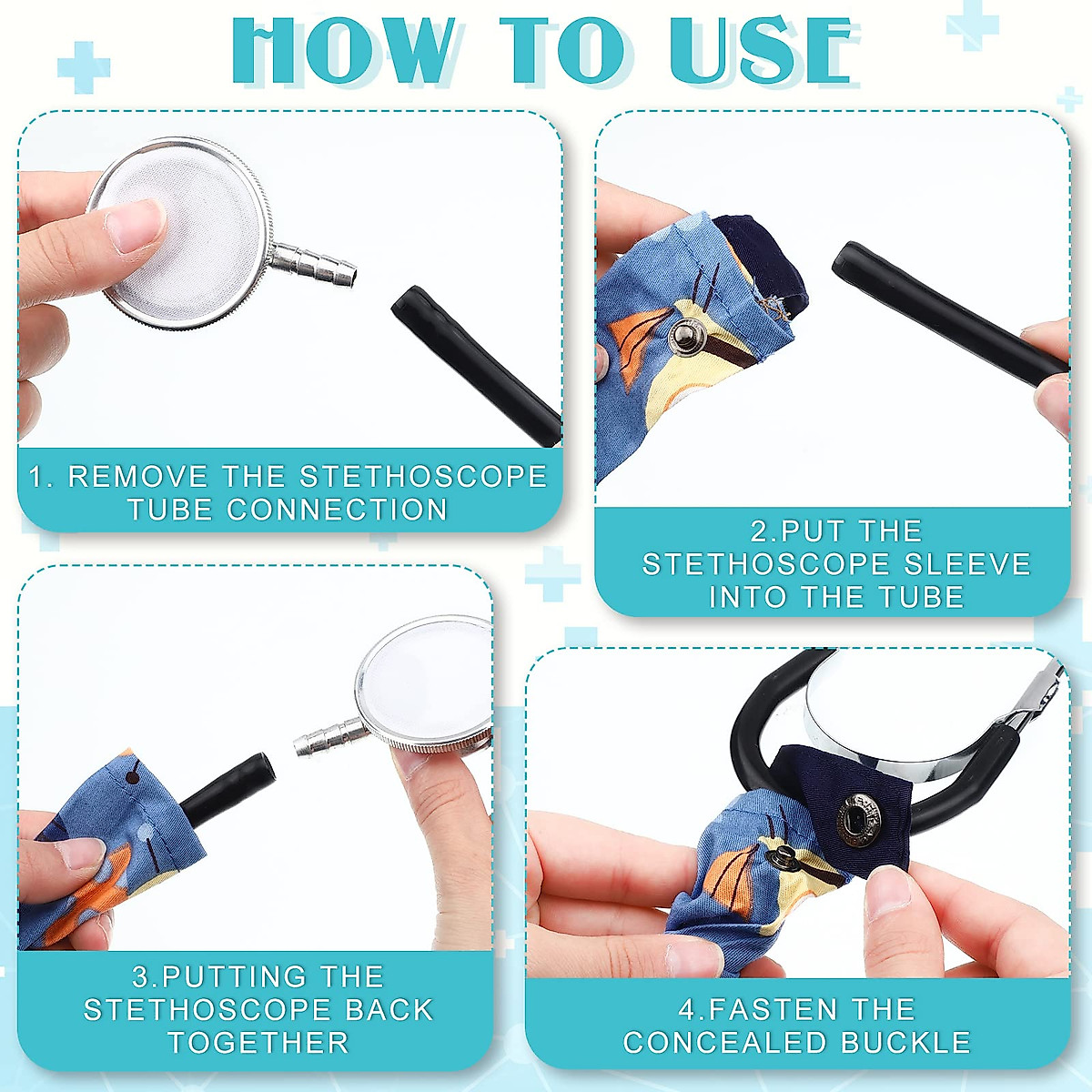 HOW TO USE

1. REMOVE THE STETHOSCOPE TUBE CONNECTION

2.PUT THE STETHOSCOPE SLEEVE INTO THE TUBE

3.PUTTING THE STETHOSCOPE BACK TOGETHER

4.FASTEN THE CONCEALED BUCKLE