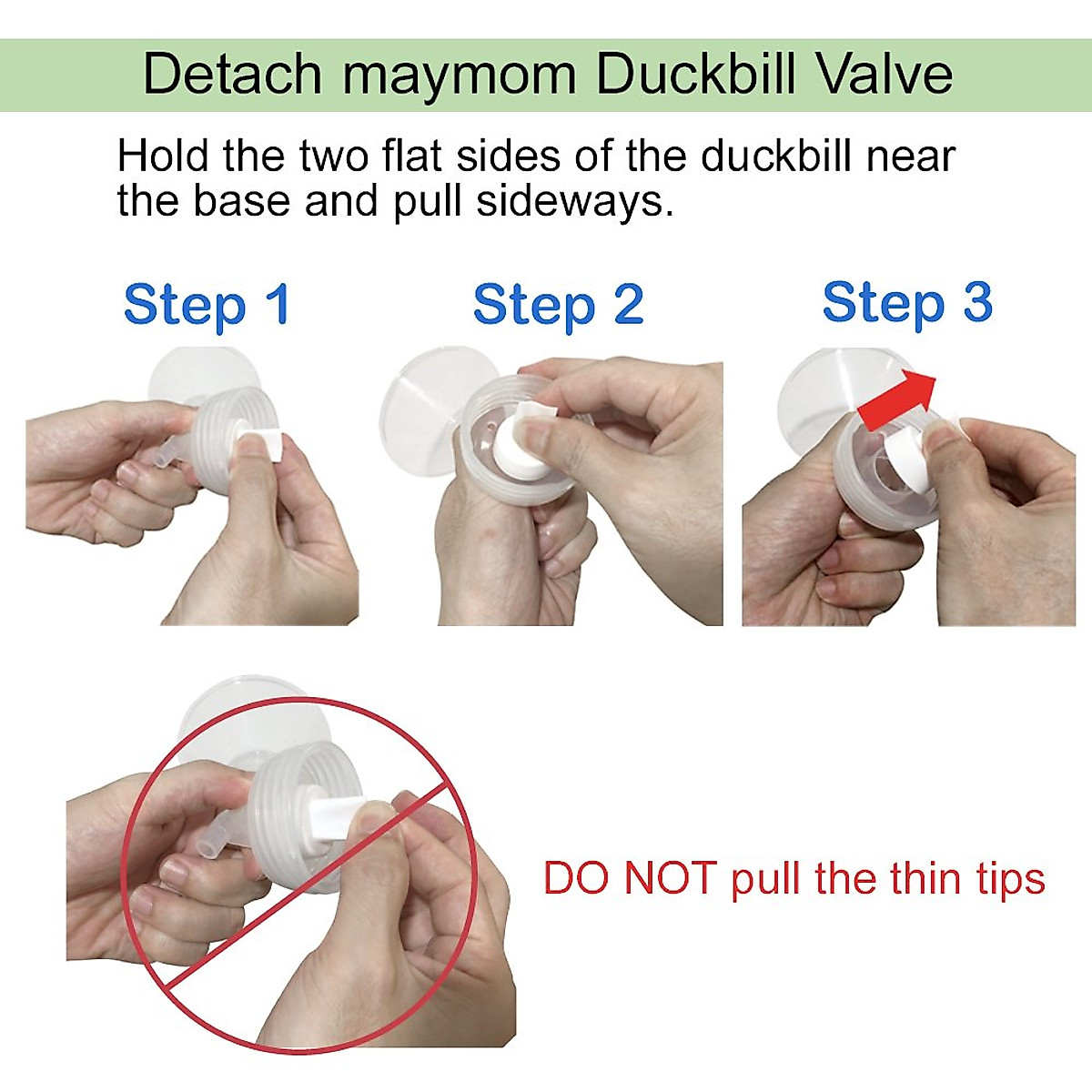 Detach maymom Duckbill Valve

Hold the two flat sides of the duckbill near the base and pull sideways.

Step 1

Step 2

Step 3

DO NOT pull the thin tips