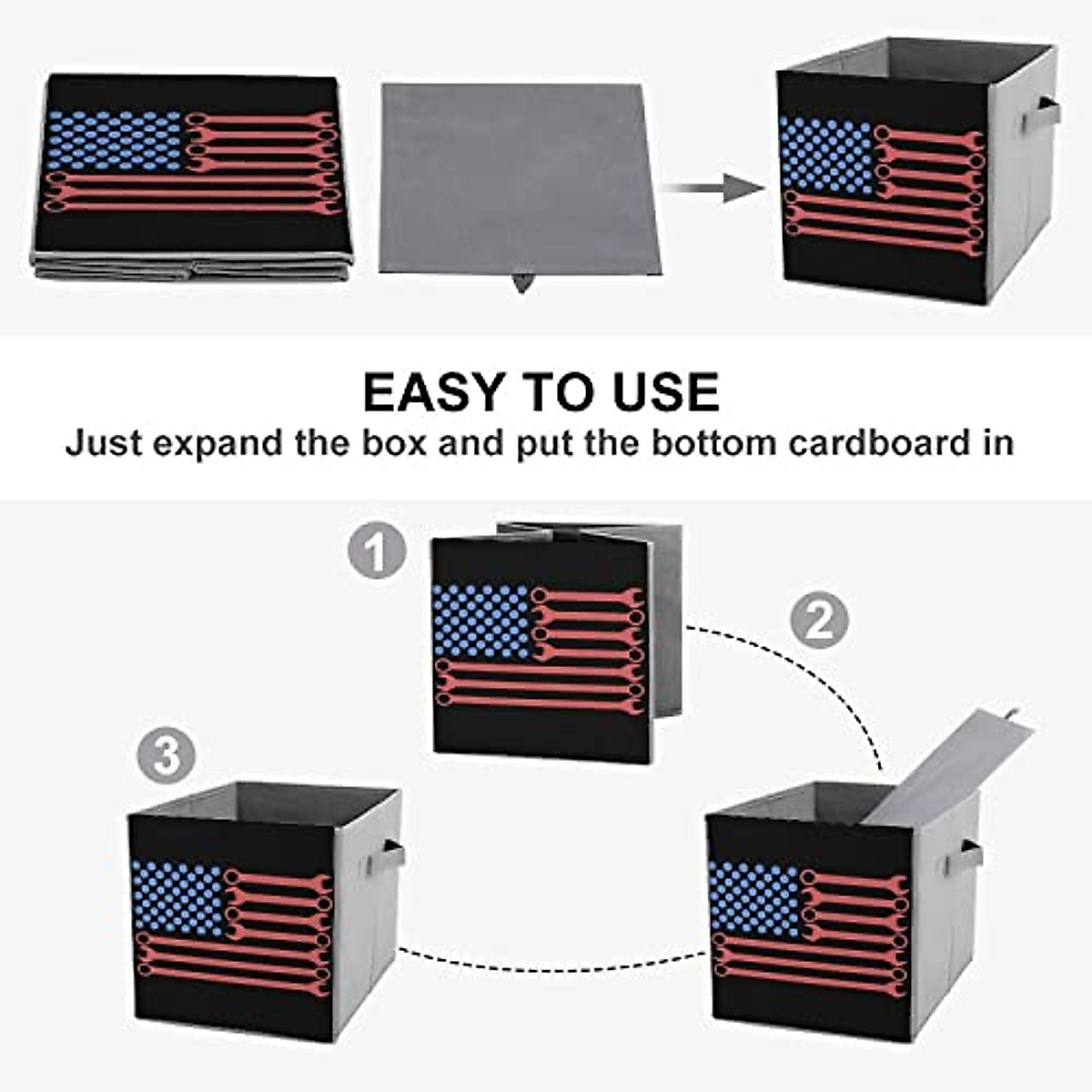 EASY TO USE
Just expand the box and put the bottom cardboard in

1

2

3