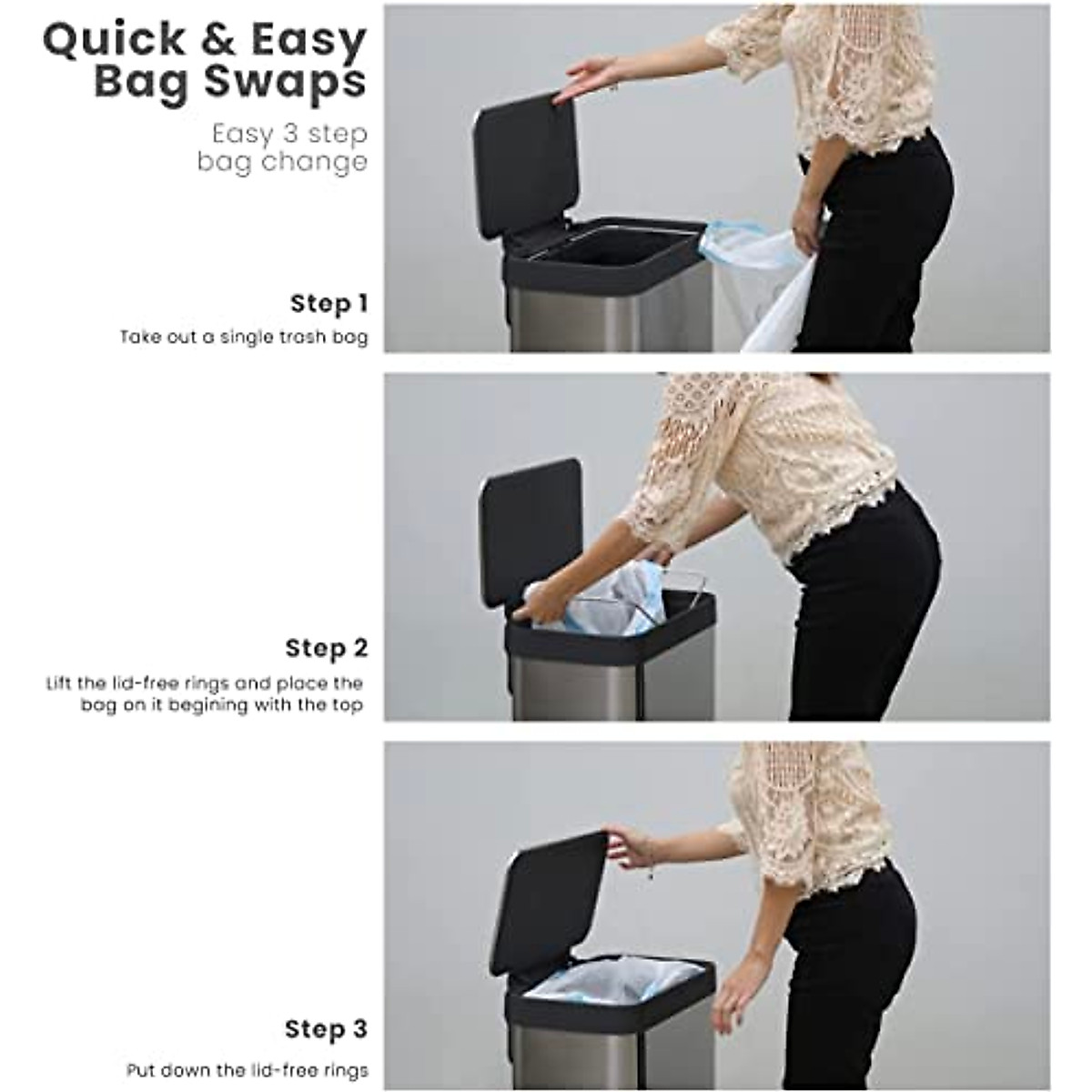 Quick & Easy Bag Swaps

Easy 3 step bag change

Step 1

Take out a single trash bag

Step 2

Lift the lid-free rings and place the bag on it begining with the top

Step 3

Put down the lid-free rings