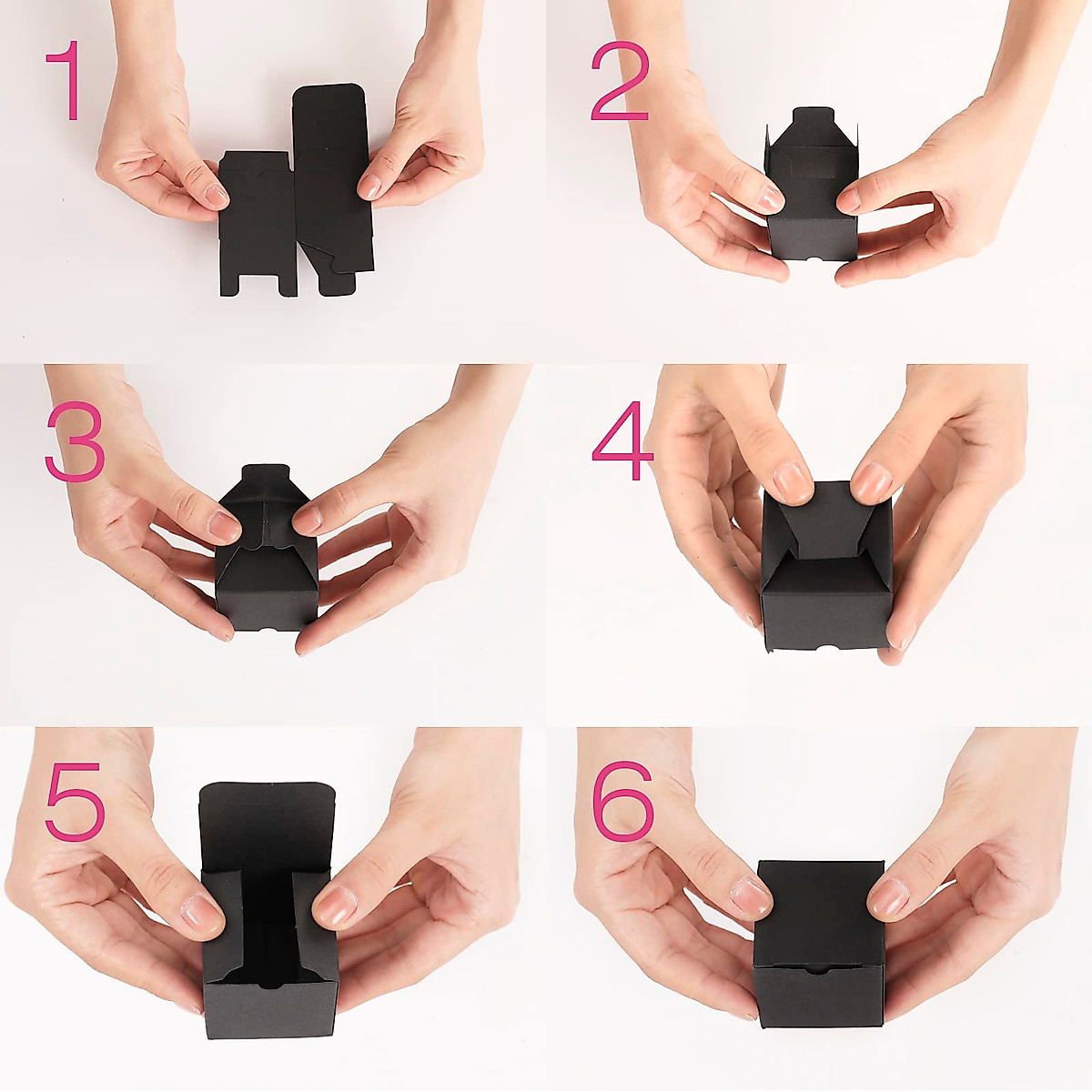 1

2

3

4

5

6