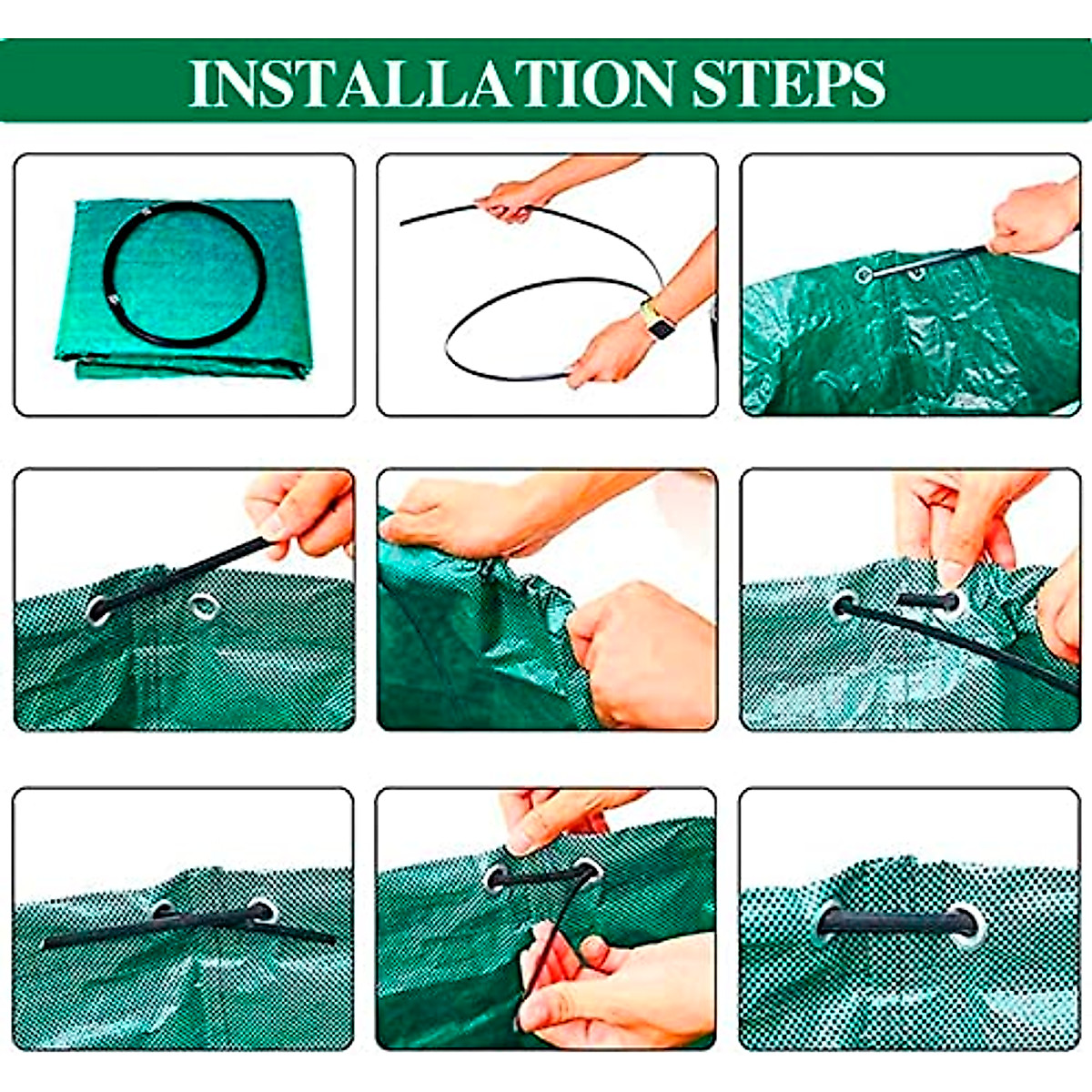 INSTALLATION STEPS