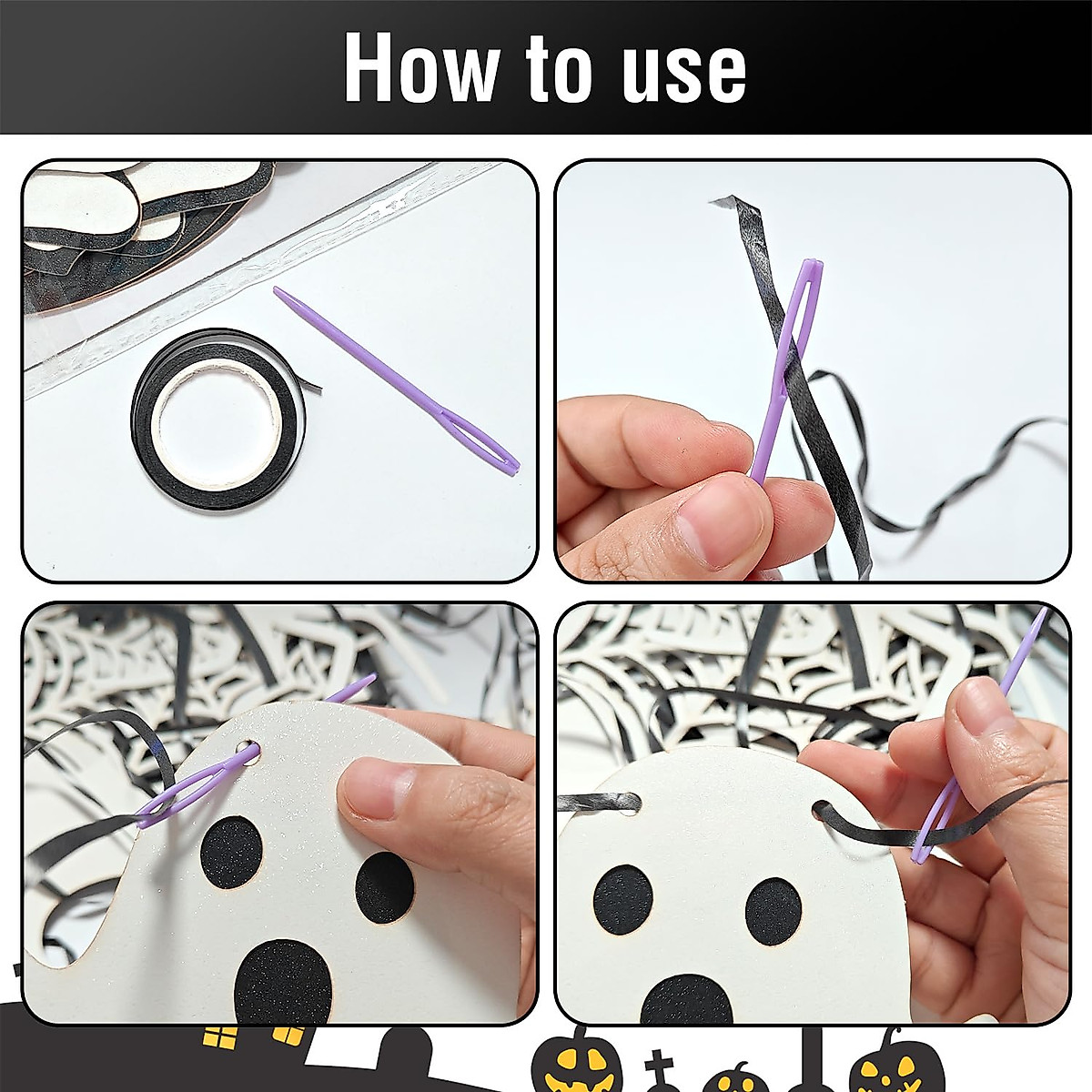 How to use