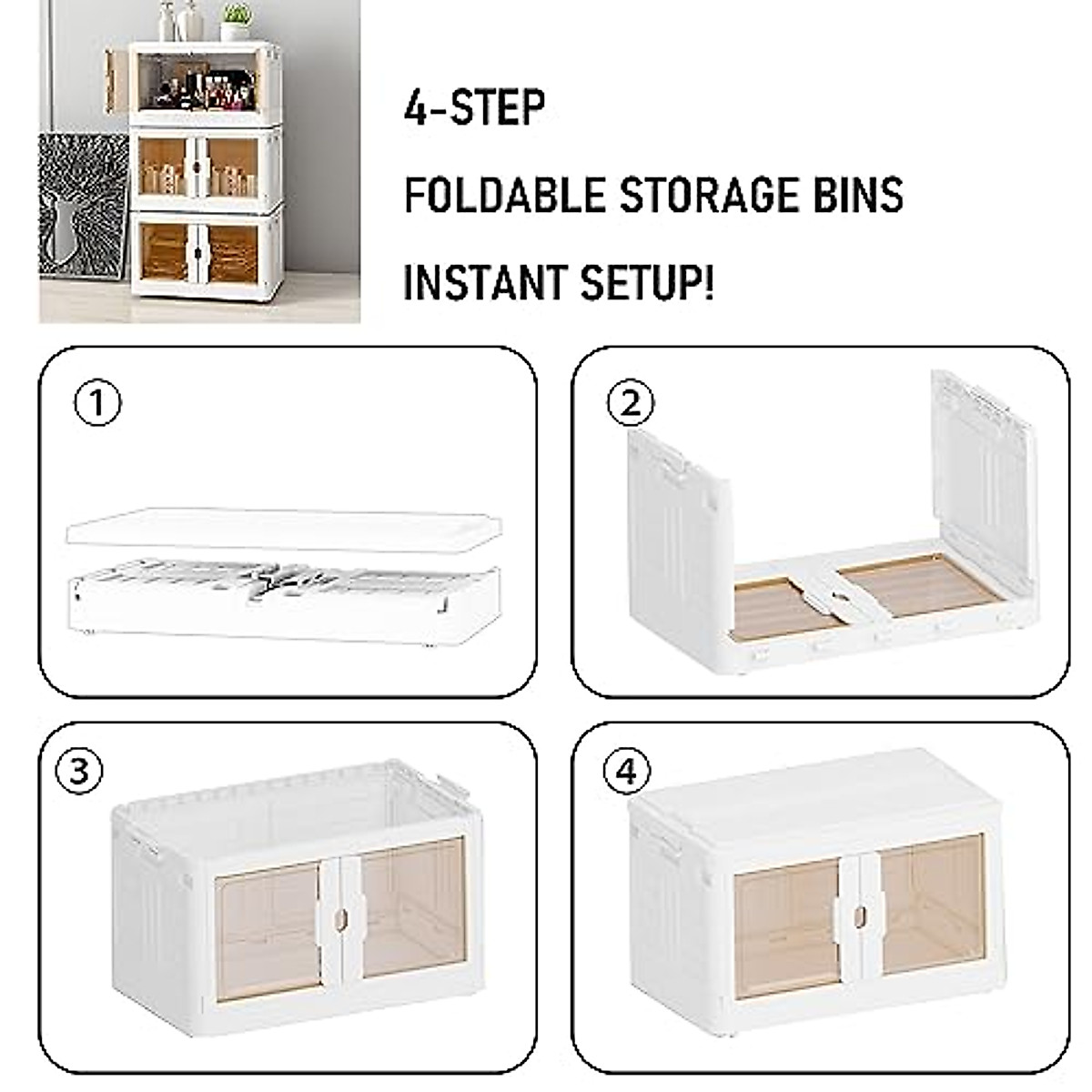 4-STEP

FOLDABLE STORAGE BINS

INSTANT SETUP!

①

②

③

④