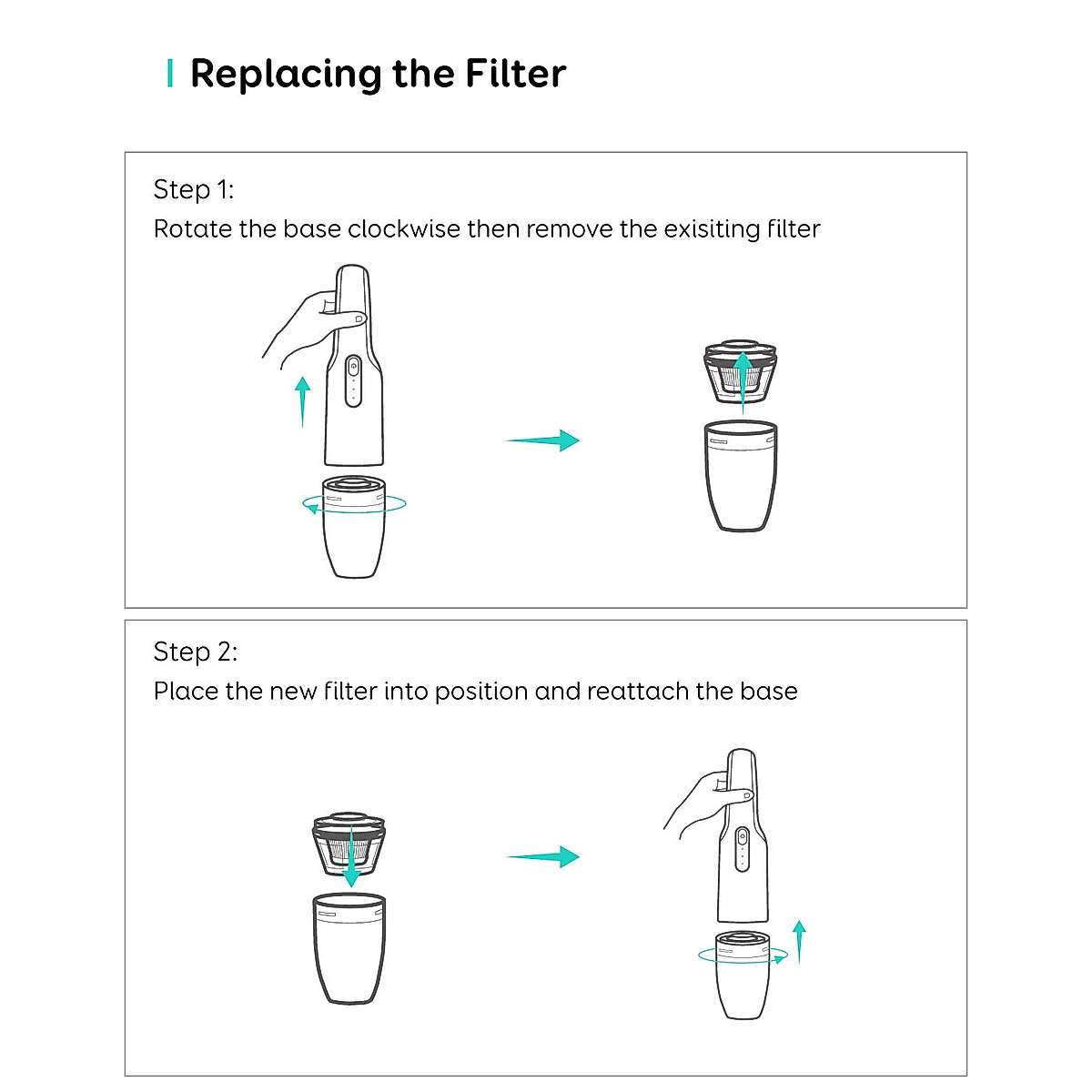 Replacing the Filter

Step 1:
Rotate the base clockwise then remove the exisiting filter

Step 2:
Place the new filter into position and reattach the base