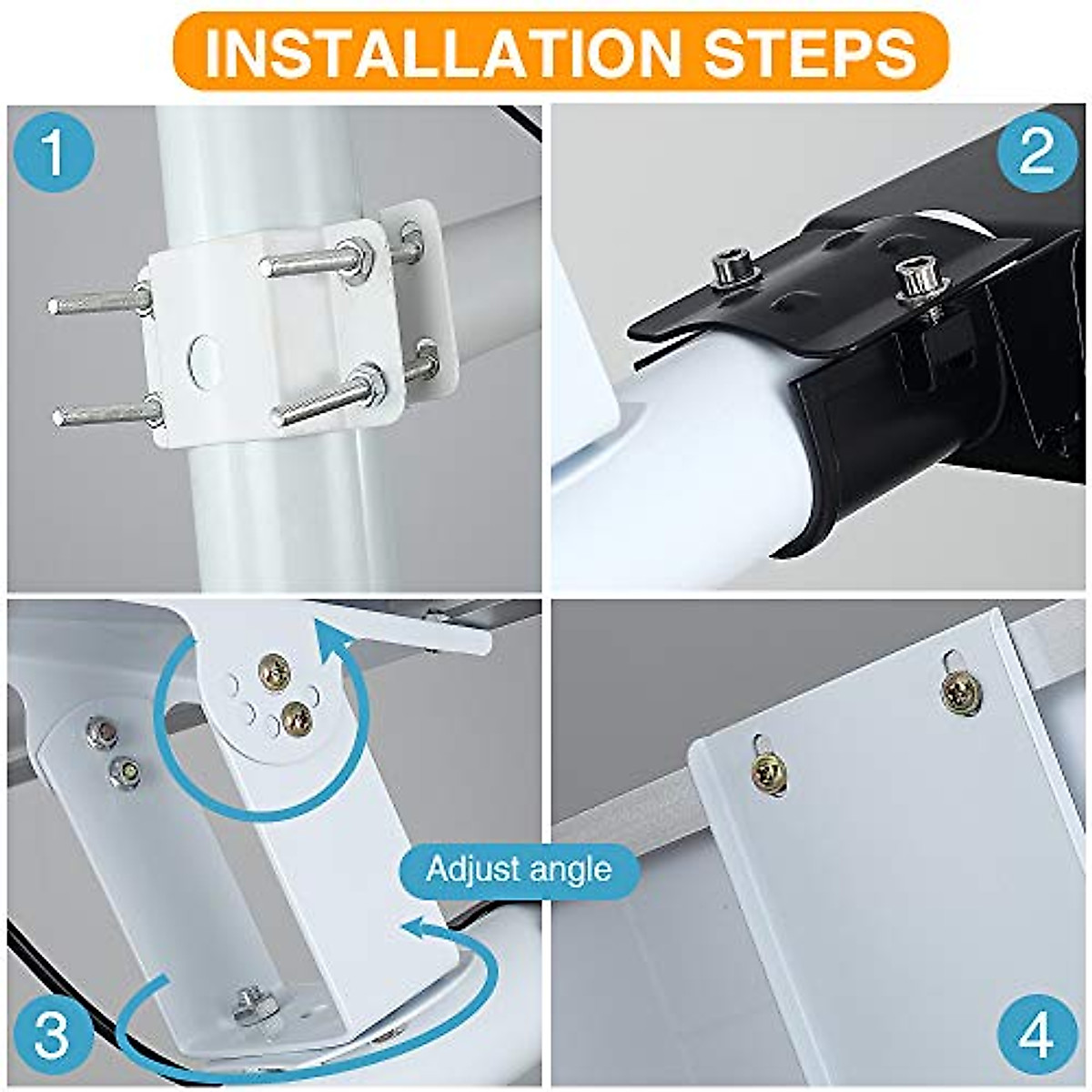 INSTALLATION STEPS

1

2

Adjust angle

3

4