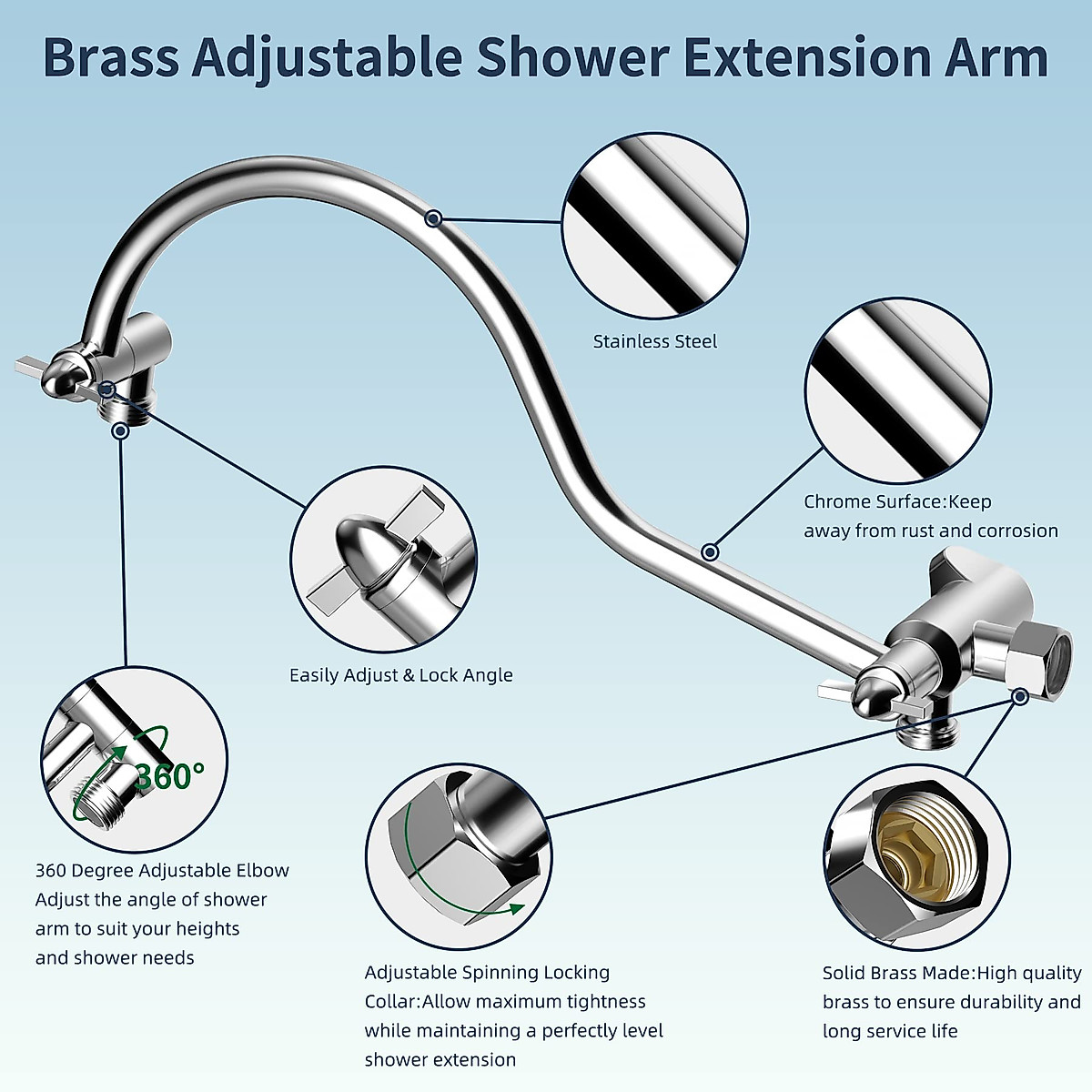 Brass Adjustable Shower Extension Arm

Stainless Steel

Chrome Surface:Keep away from rust and corrosion

Easily Adjust & Lock Angle

360°

360 Degree Adjustable Elbow Adjust the angle of shower arm to suit your heights and shower needs

Adjustable Spinning Locking Collar:Allow maximum tightness while maintaining a perfectly level shower extension

Solid Brass Made:High quality brass to ensure durability and long service life