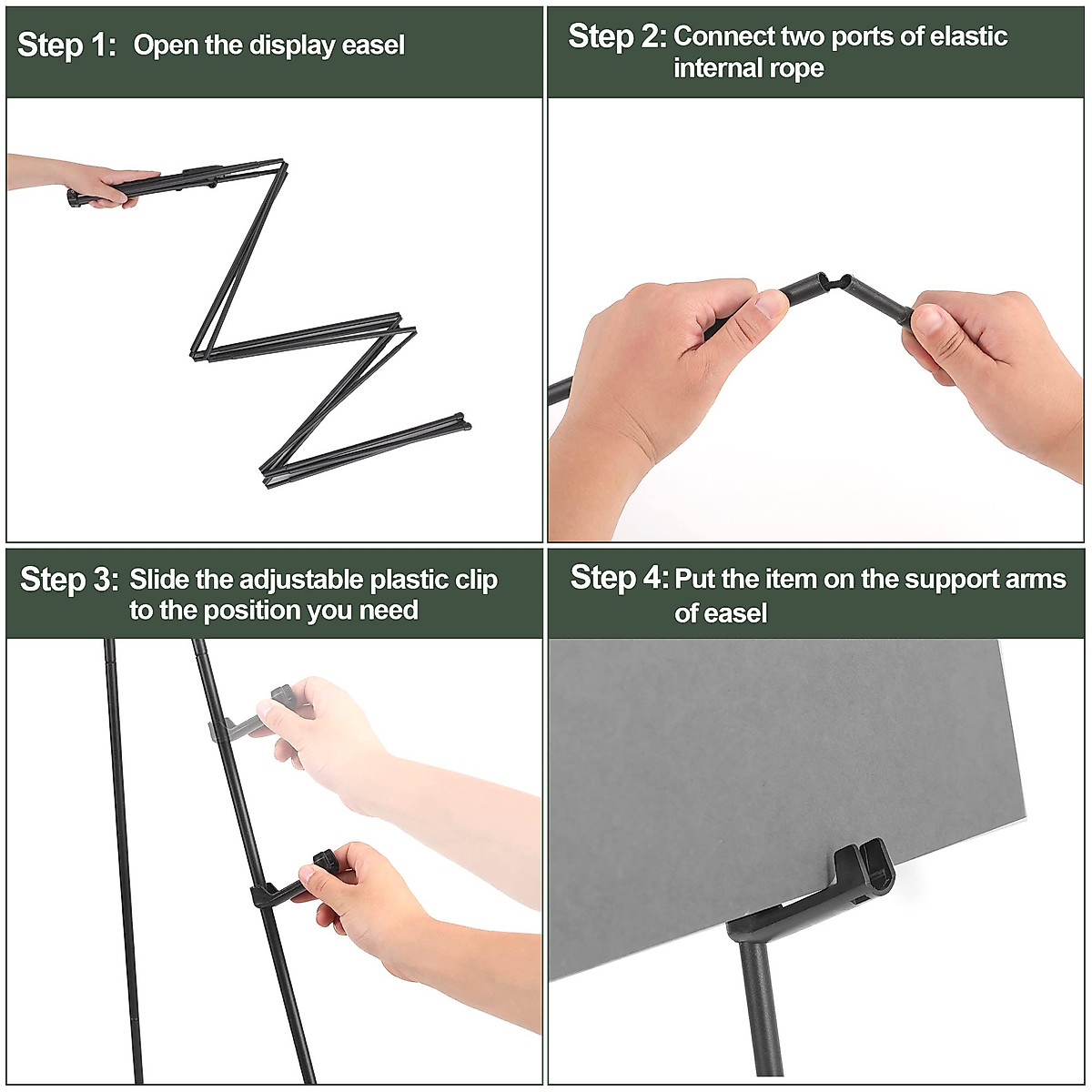 Step 1: Open the display easel

Step 2: Connect two ports of elastic internal rope

Step 3: Slide the adjustable plastic clip to the position you need

Step 4: Put the item on the support arms of easel