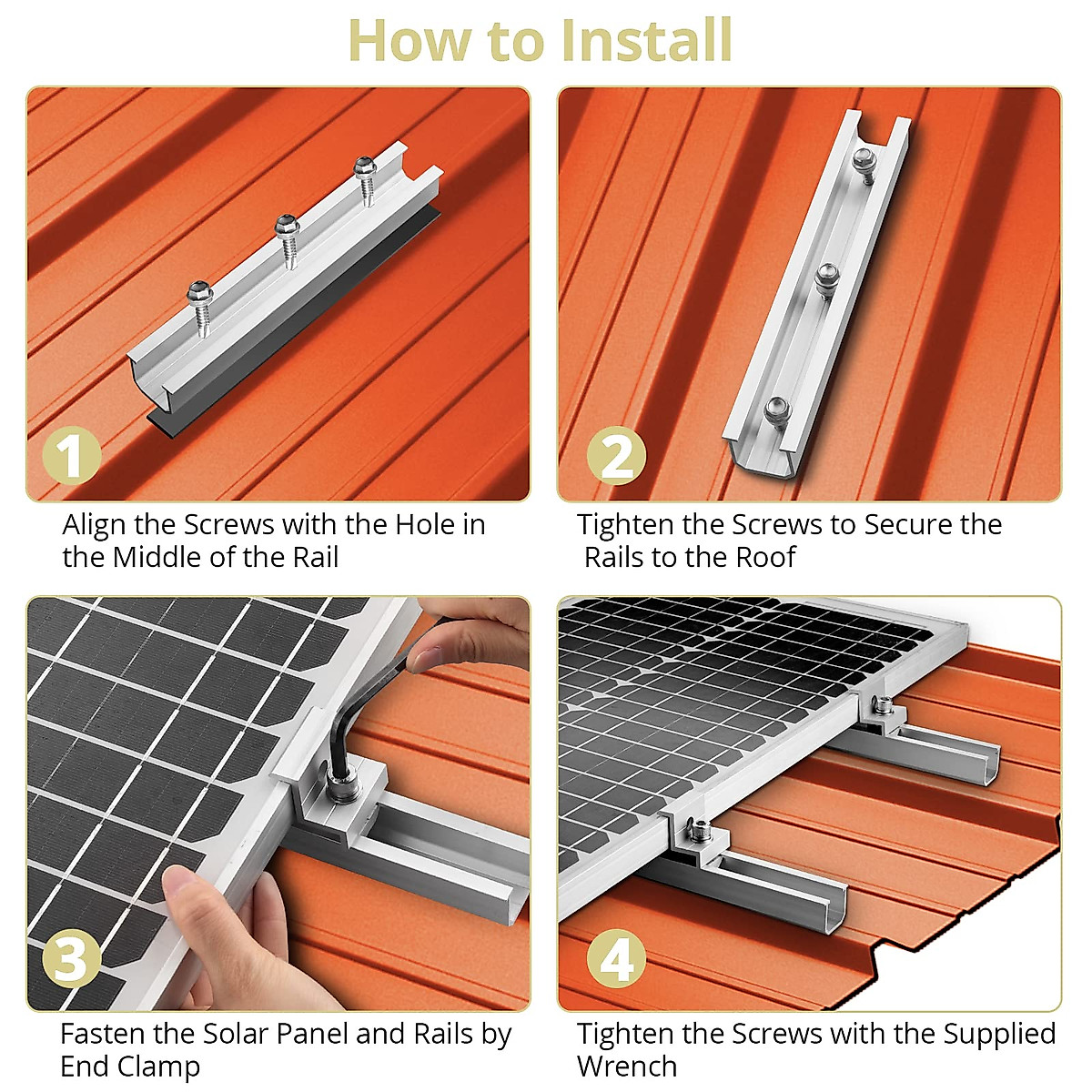 How to Install

1

Align the Screws with the Hole in the Middle of the Rail

2

Tighten the Screws to Secure the Rails to the Roof

3

Fasten the Solar Panel and Rails by End Clamp

4

Tighten the Screws with the Supplied Wrench