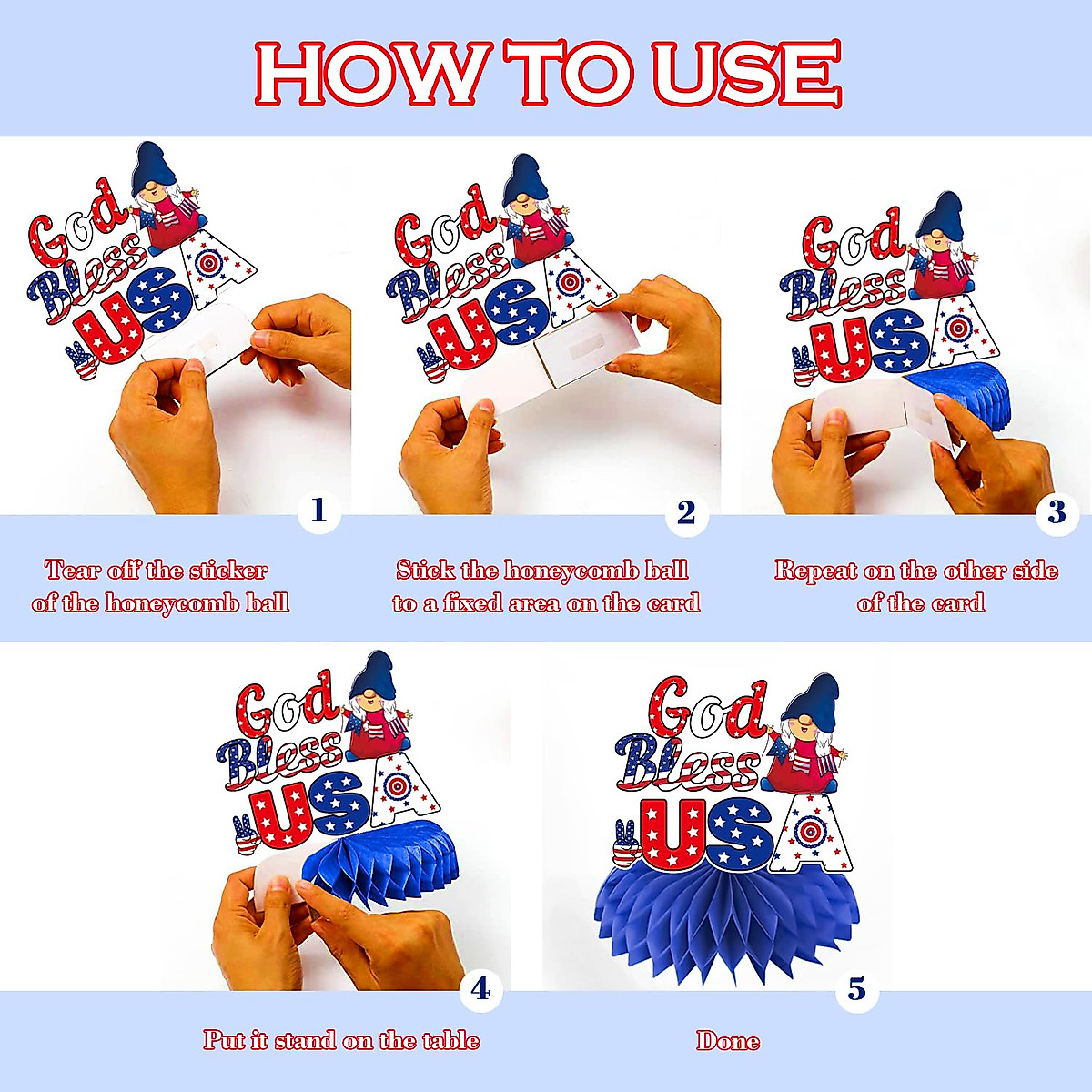 HOW TO USE

God Bless USA

1

Tear off the sticker of the honeycomb ball

God Bless USA

2

Stick the honeycomb ball to a fixed area on the card

God Bless USA

3

Repeat on the other side of the card

God Bless USA

4

Put it stand on the table

God Bless USA

5

Done