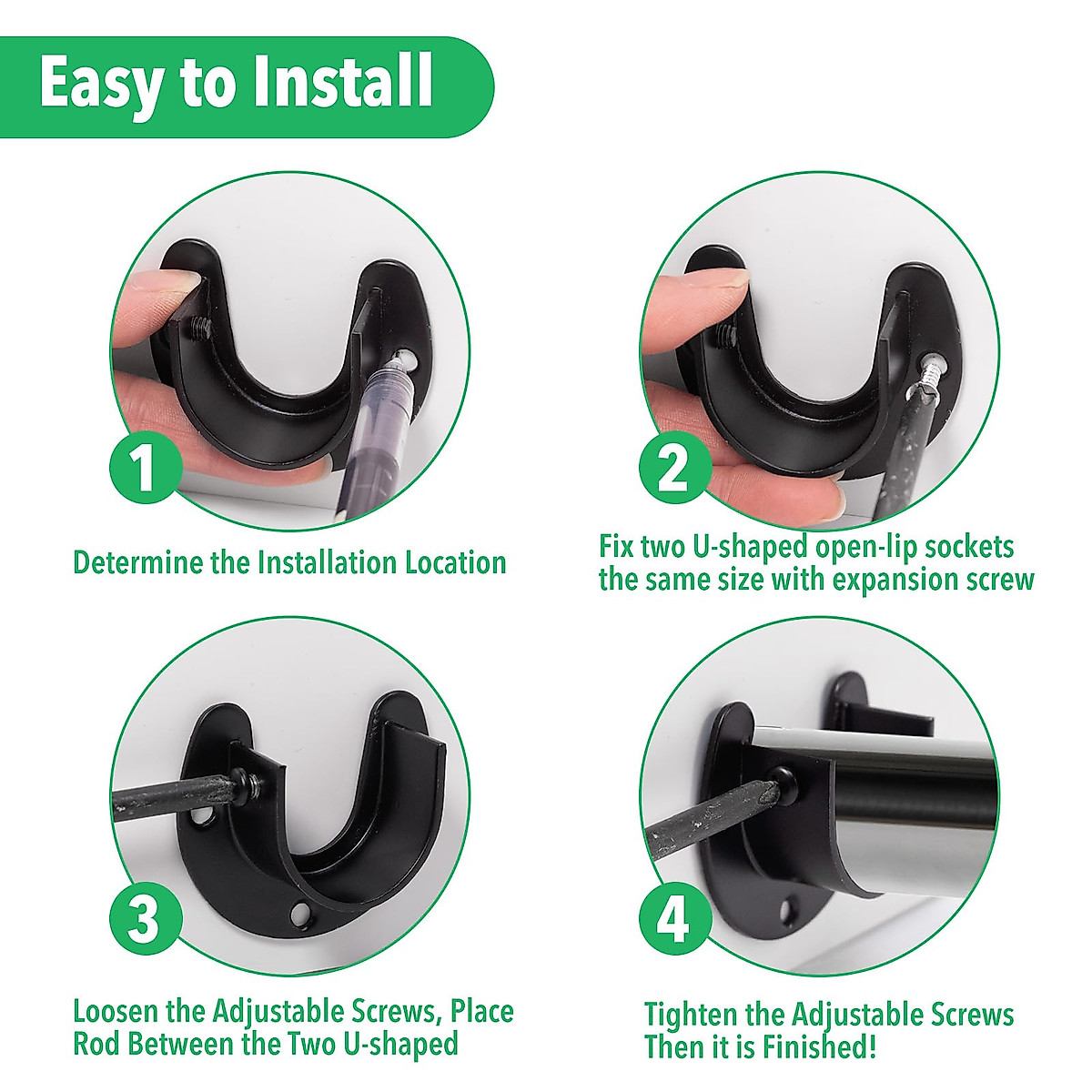 Easy to Install

1

Determine the Installation Location

2

Fix two U-shaped open-lip sockets the same size with expansion screw

3

Loosen the Adjustable Screws, Place Rod Between the Two U-shaped

4

Tighten the Adjustable Screws Then it is Finished!