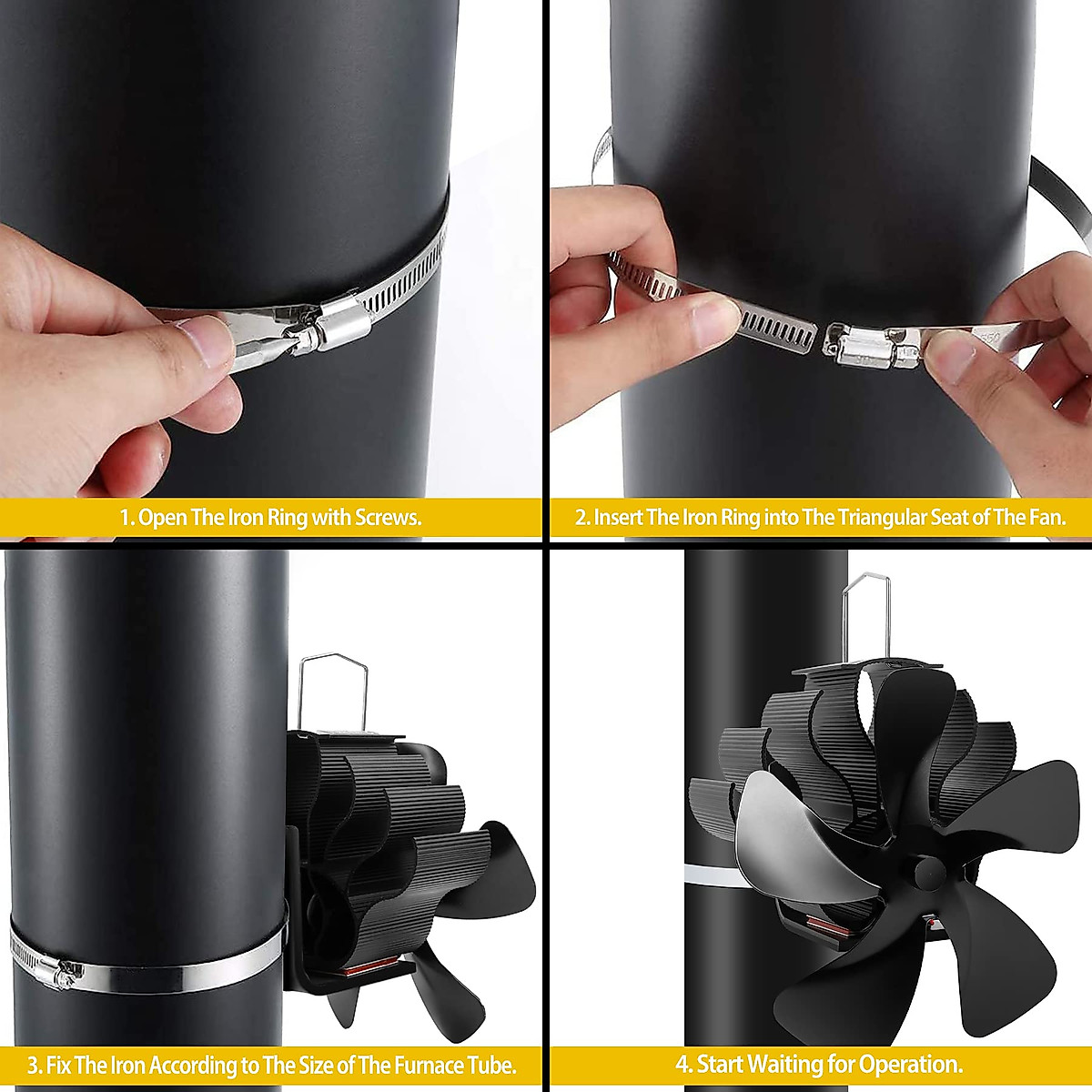 1. Open The Iron Ring with Screws.

2. Insert The Iron Ring into The Triangular Seat of The Fan.

3. Fix The Iron According to The Size of The Furnace Tube.

4. Start Waiting for Operation.