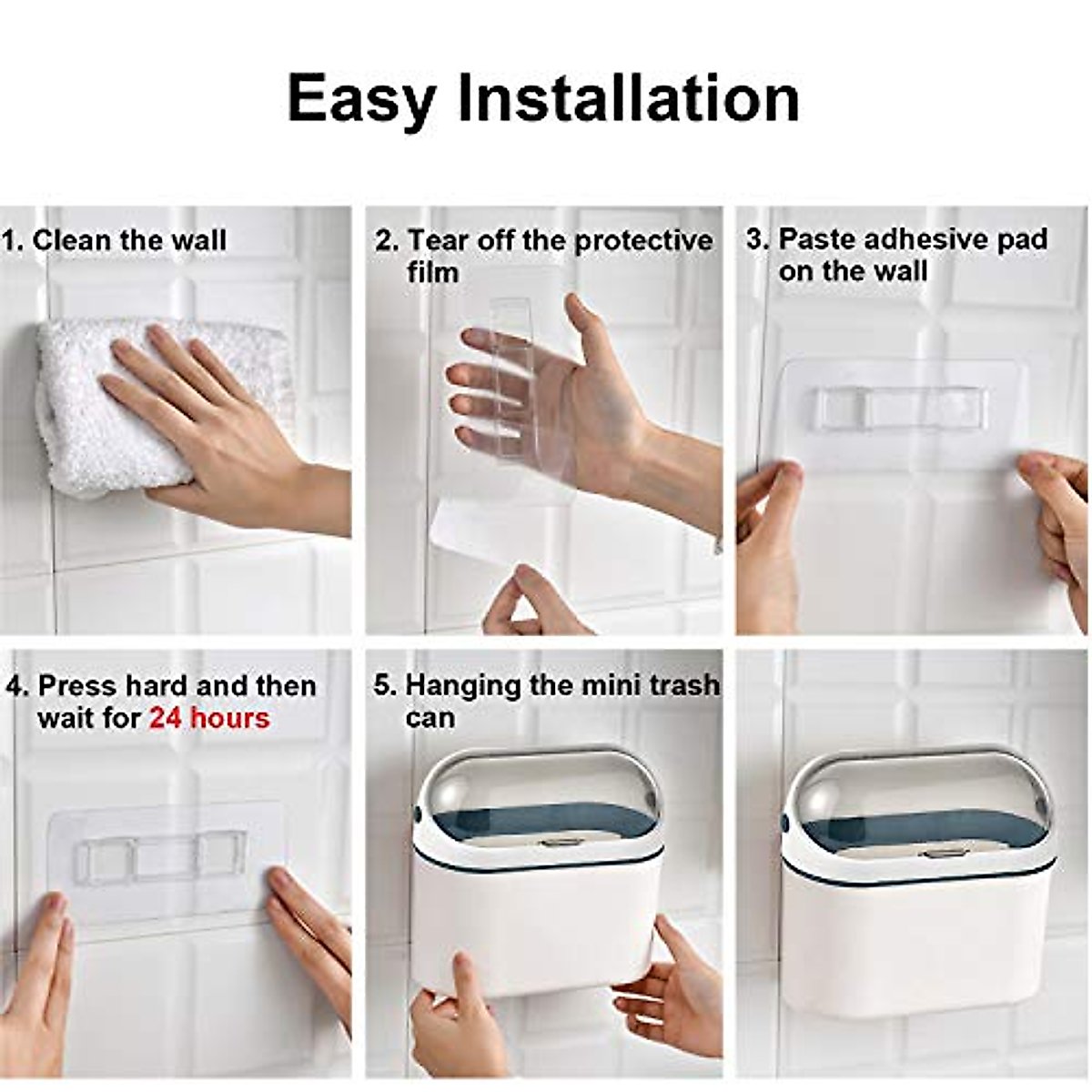 Easy Installation

1. Clean the wall

2. Tear off the protective film

3. Paste adhesive pad on the wall

4. Press hard and then wait for 24 hours

5. Hanging the mini trash can