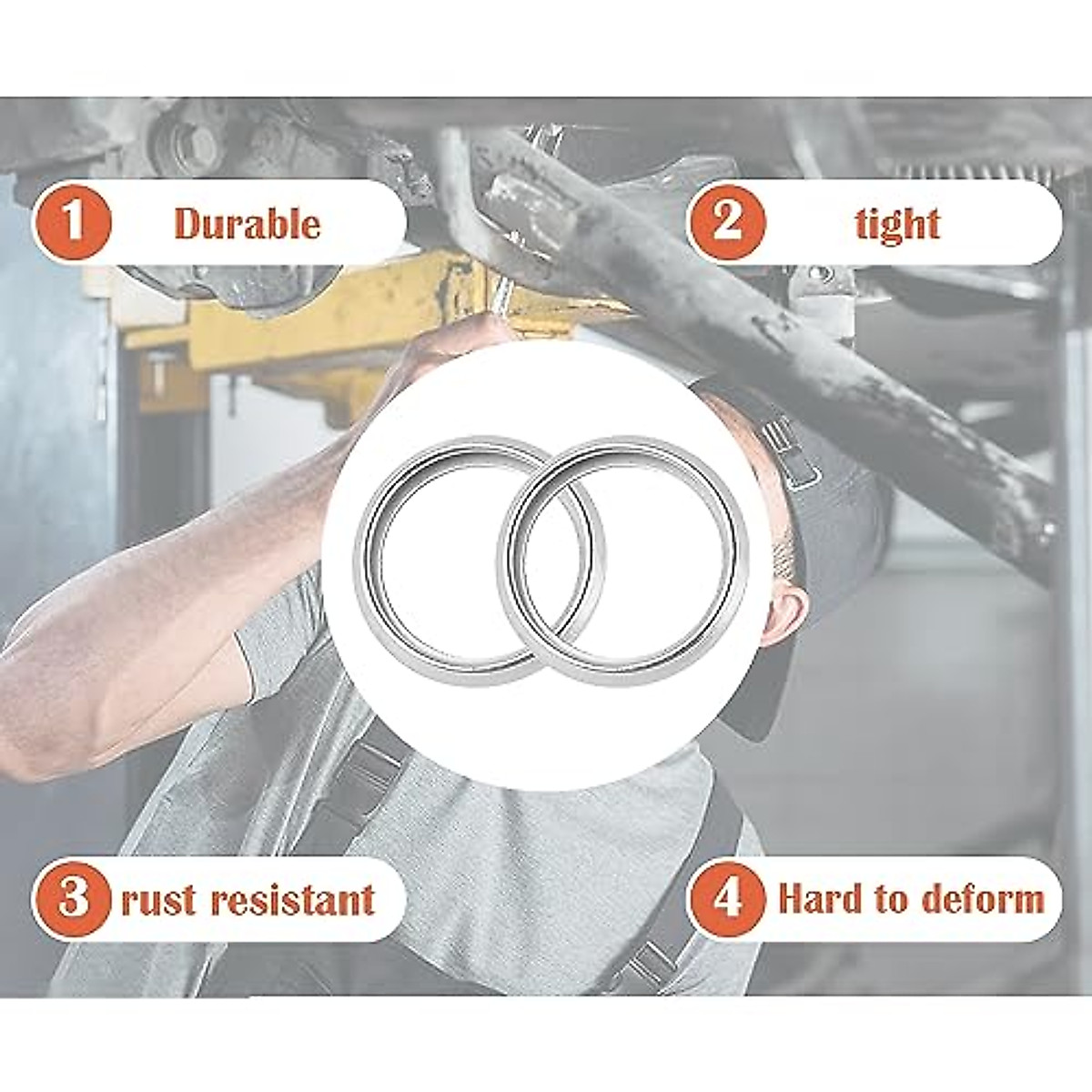 1 Durable

2 tight

3 rust resistant

4 Hard to deform