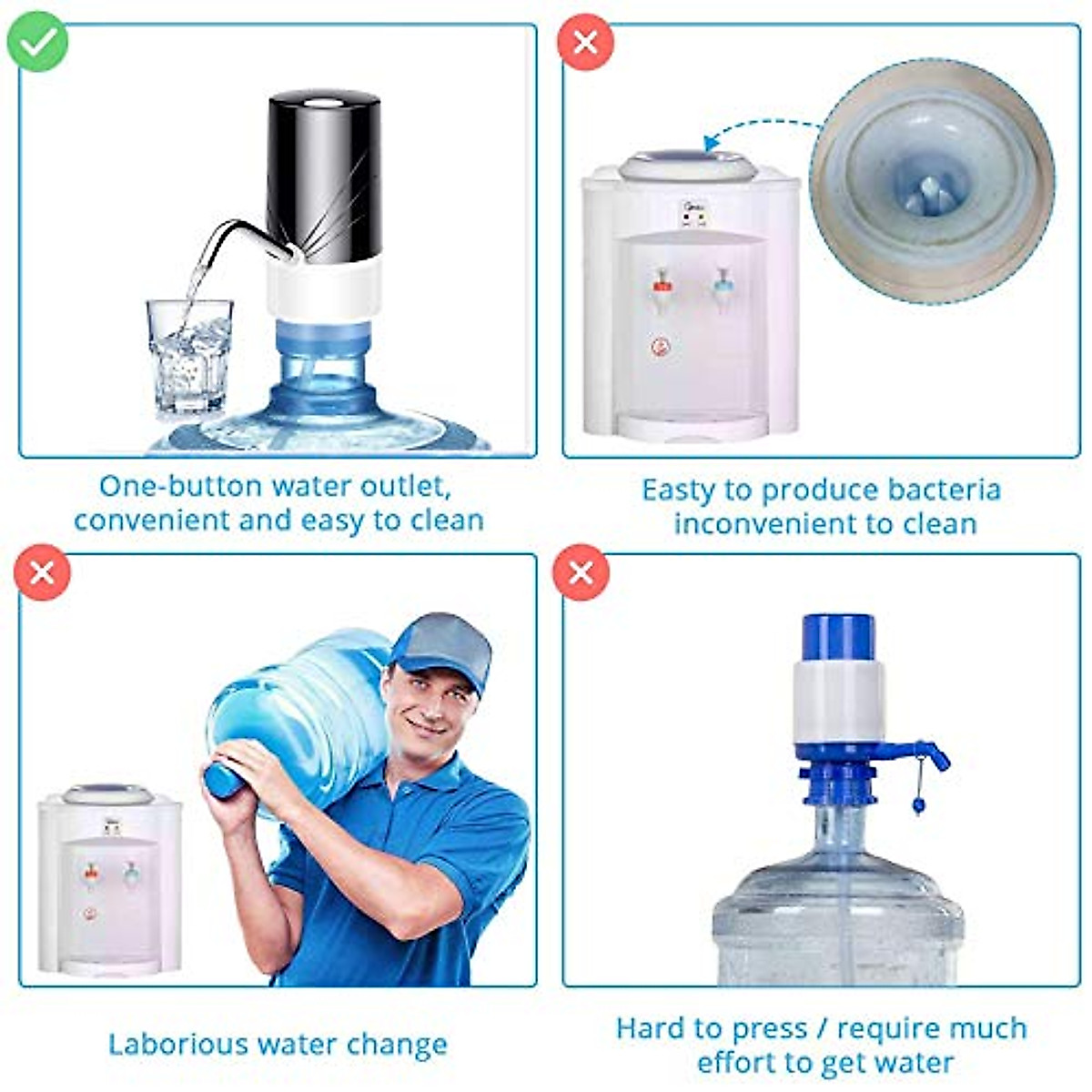 One-button water outlet, convenient and easy to clean

Easty to produce bacteria inconvenient to clean

Laborious water change

Hard to press / require much effort to get water