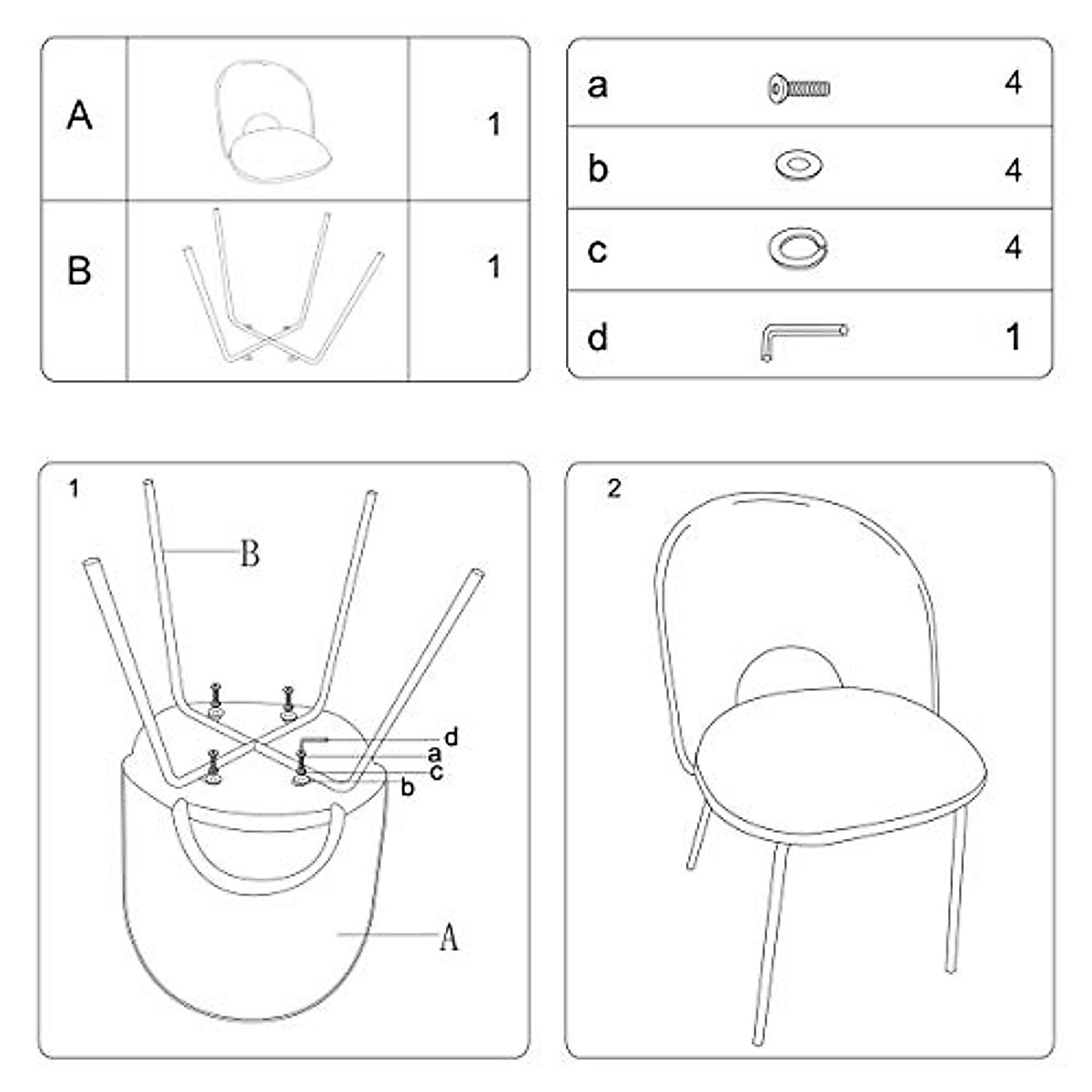 | A | | 1 |
|---|---|---|
| B | | 1 |

| a | | 4 |
|---|---|---|
| b | | 4 |
| c | | 4 |
| d | | 1 |

1

B

d
a
c
b

A

2