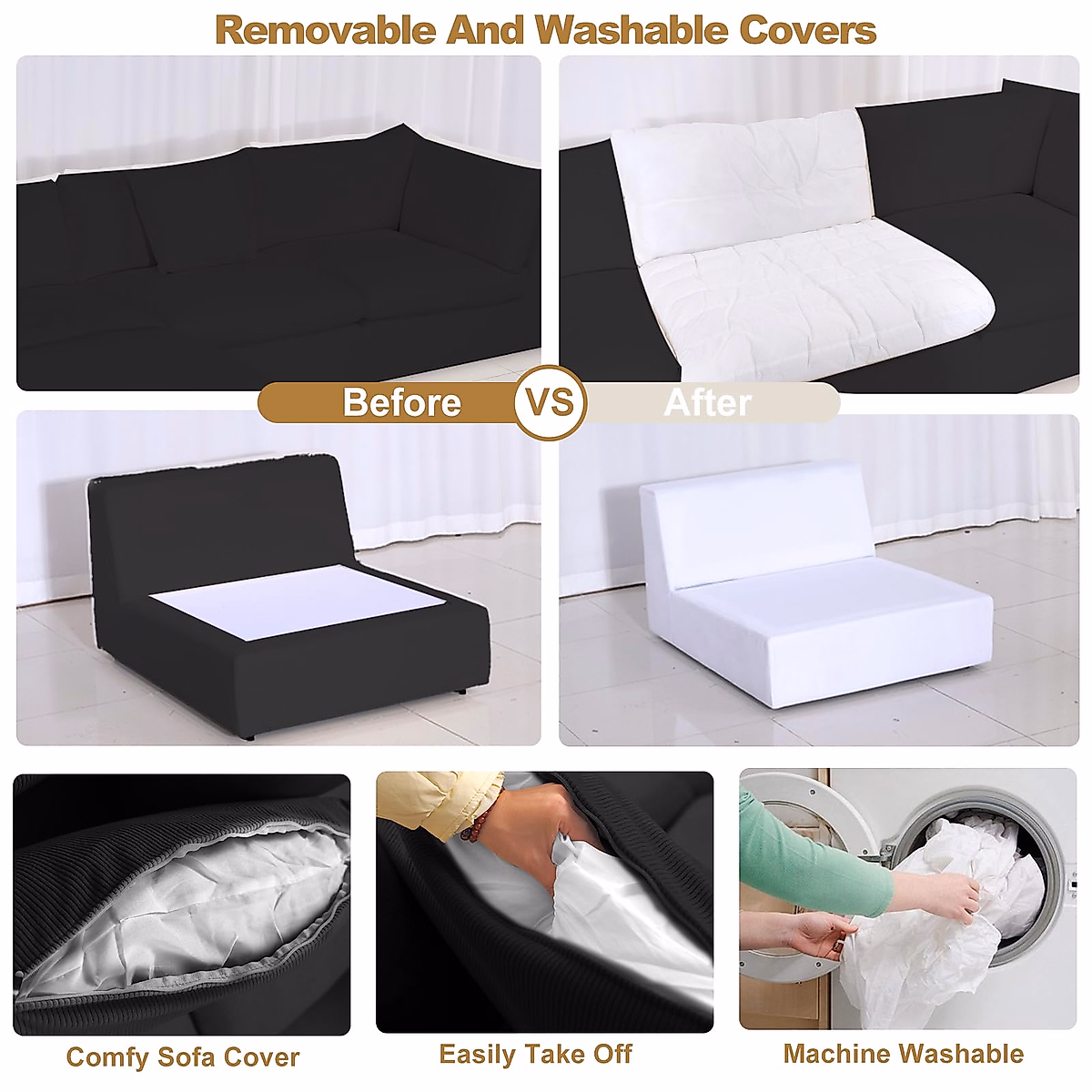 Removable And Washable Covers

Before VS After

Comfy Sofa Cover

Easily Take Off

Machine Washable