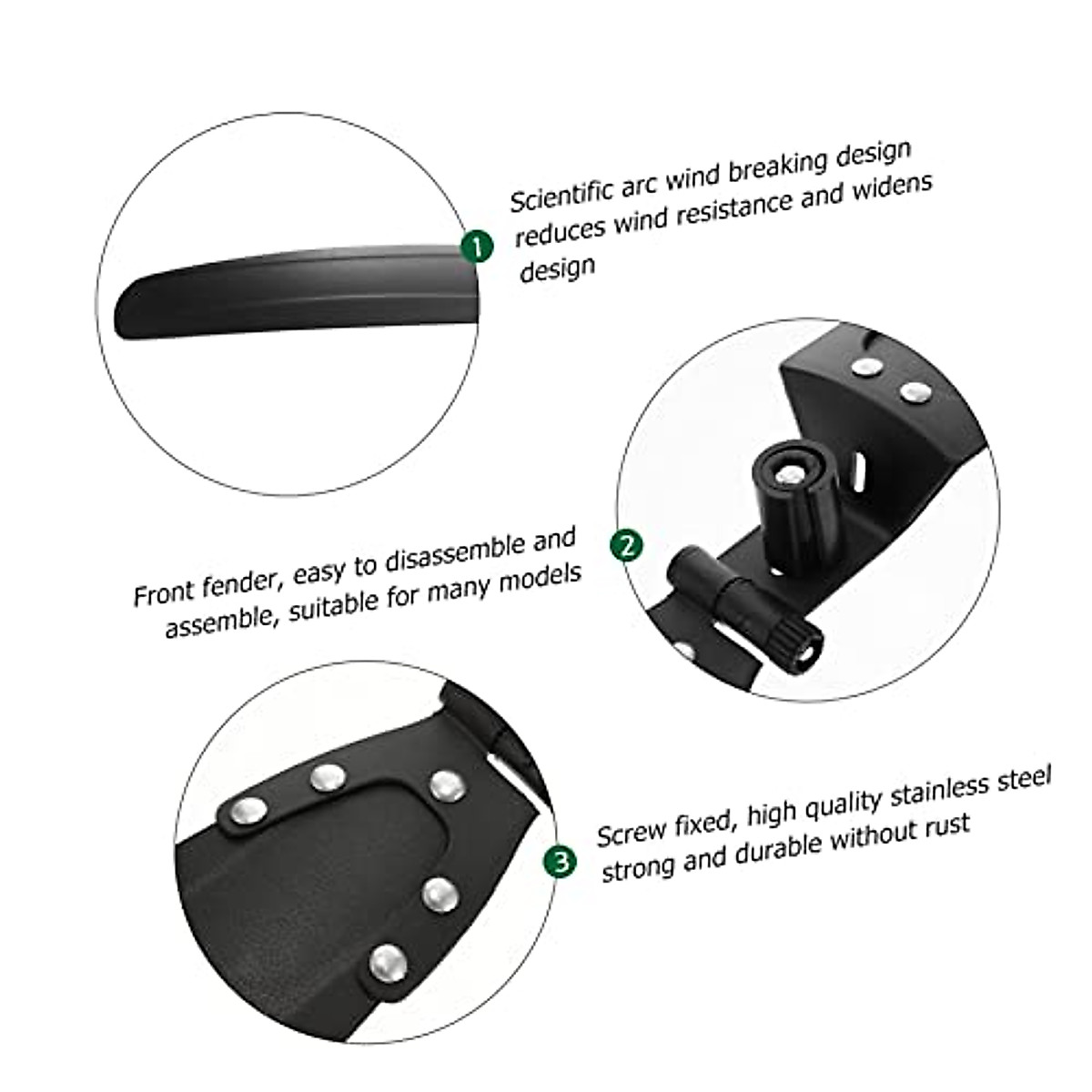 1

Scientific arc wind breaking design reduces wind resistance and widens design

2

Front fender, easy to disassemble and assemble, suitable for many models

3

Screw fixed, high quality stainless steel strong and durable without rust