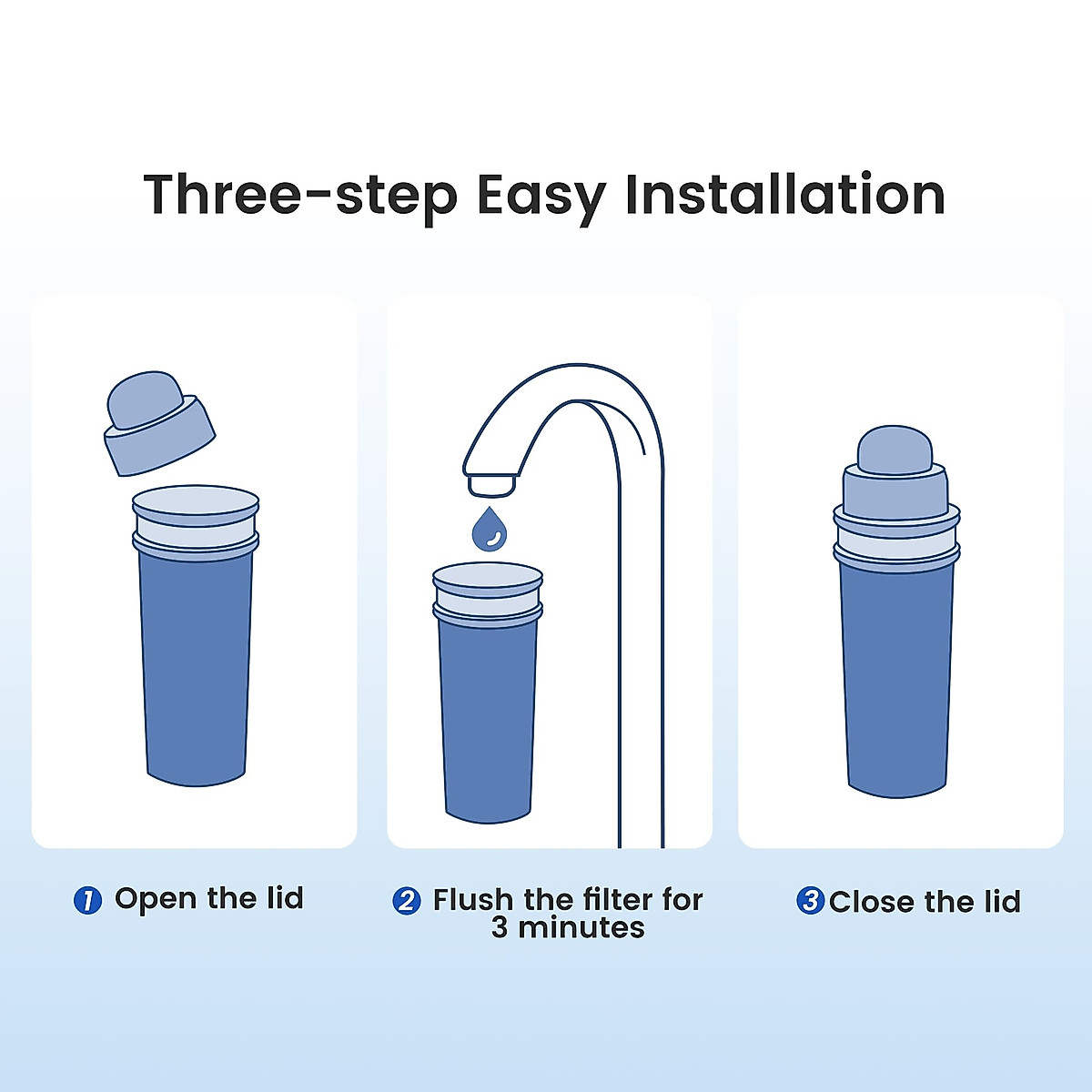 Three-step Easy Installation

1 Open the lid

2 Flush the filter for 3 minutes

3 Close the lid