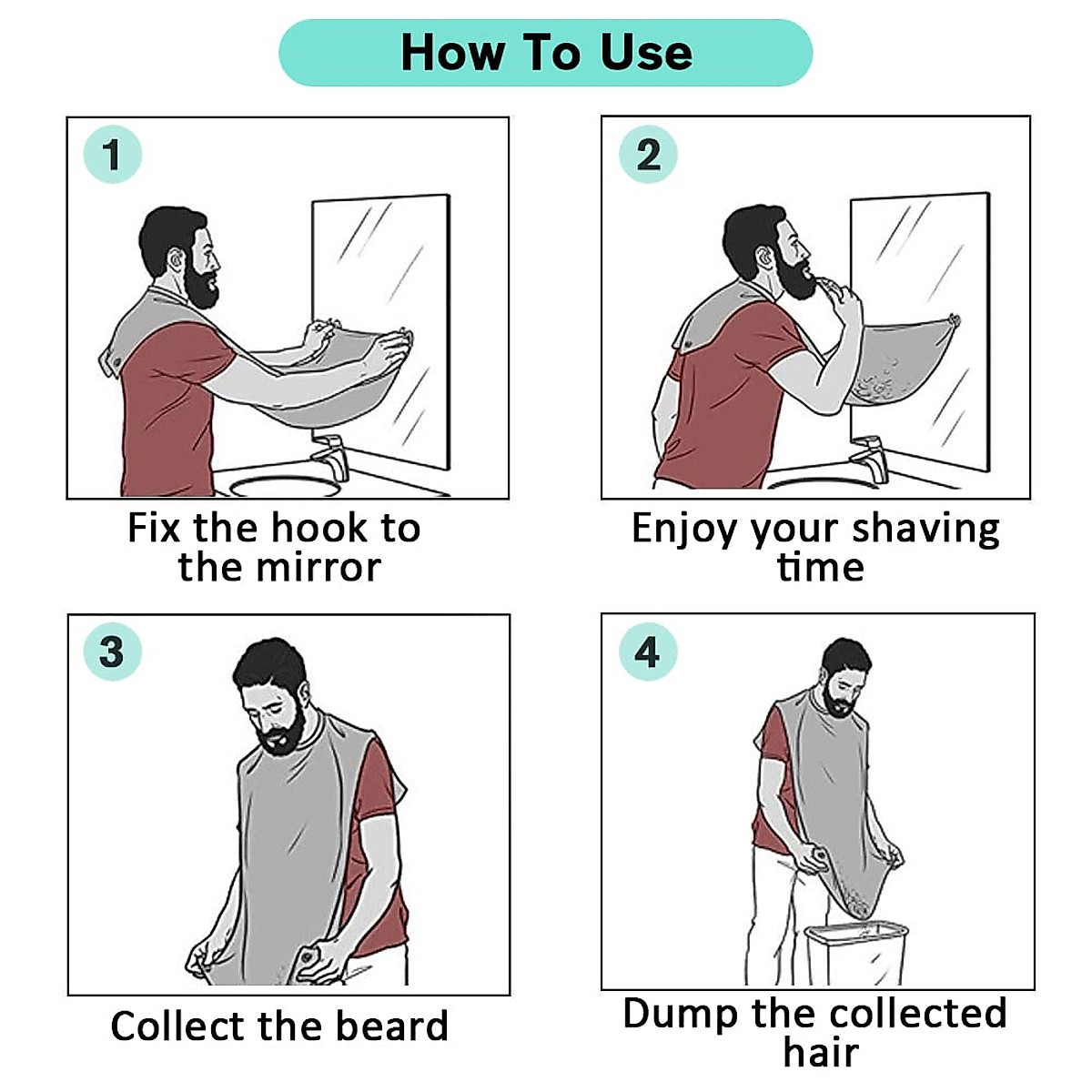 How To Use

1

Fix the hook to the mirror

2

Enjoy your shaving time

3

Collect the beard

4

Dump the collected hair