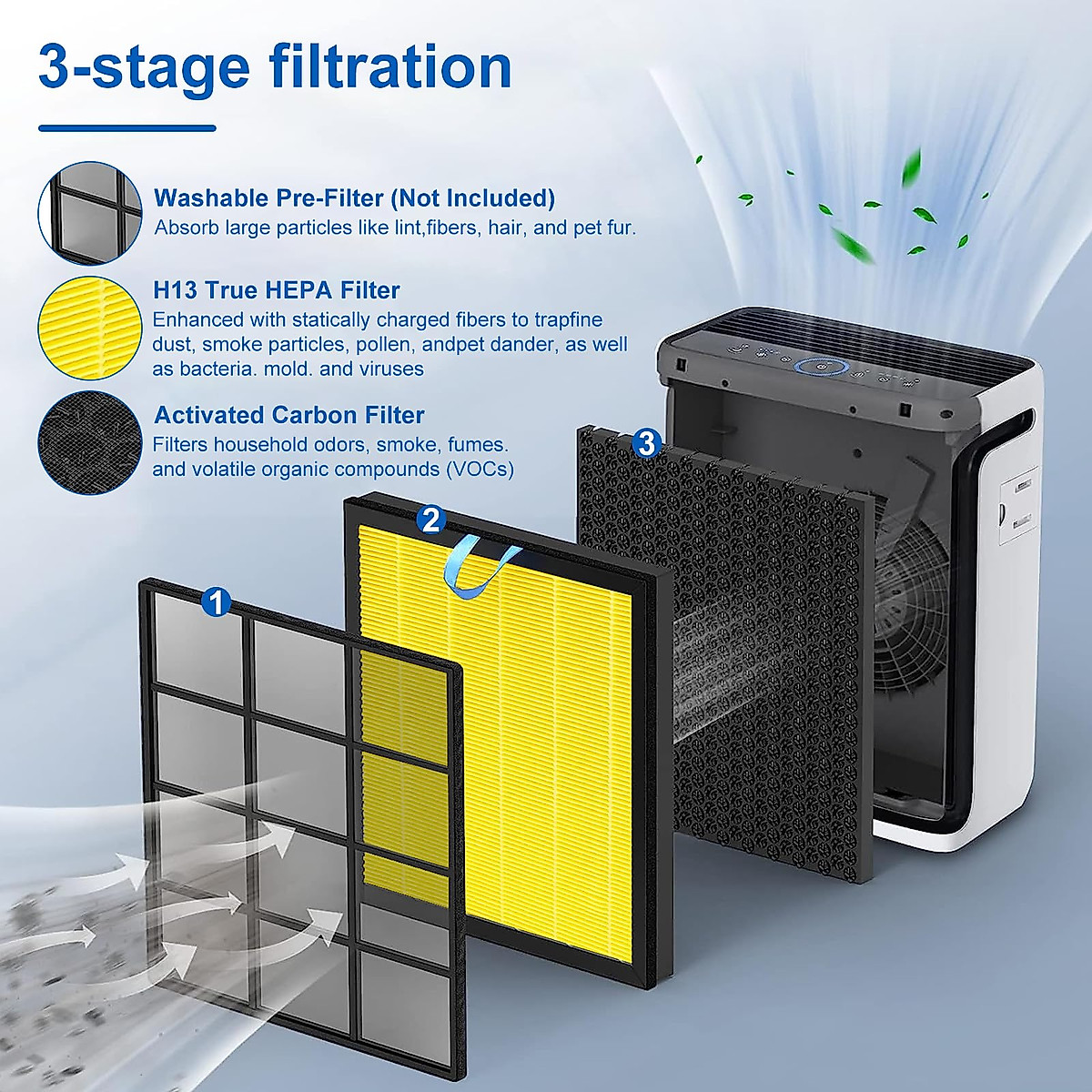 3-stage filtration

Washable Pre-Filter (Not Included)
Absorb large particles like lint,fibers, hair, and pet fur.

H13 True HEPA Filter
Enhanced with statically charged fibers to trapfine dust, smoke particles, pollen, andpet dander, as well as bacteria. mold. and viruses

Activated Carbon Filter
Filters household odors, smoke, fumes. and volatile organic compounds (VOCs)

3

2

1