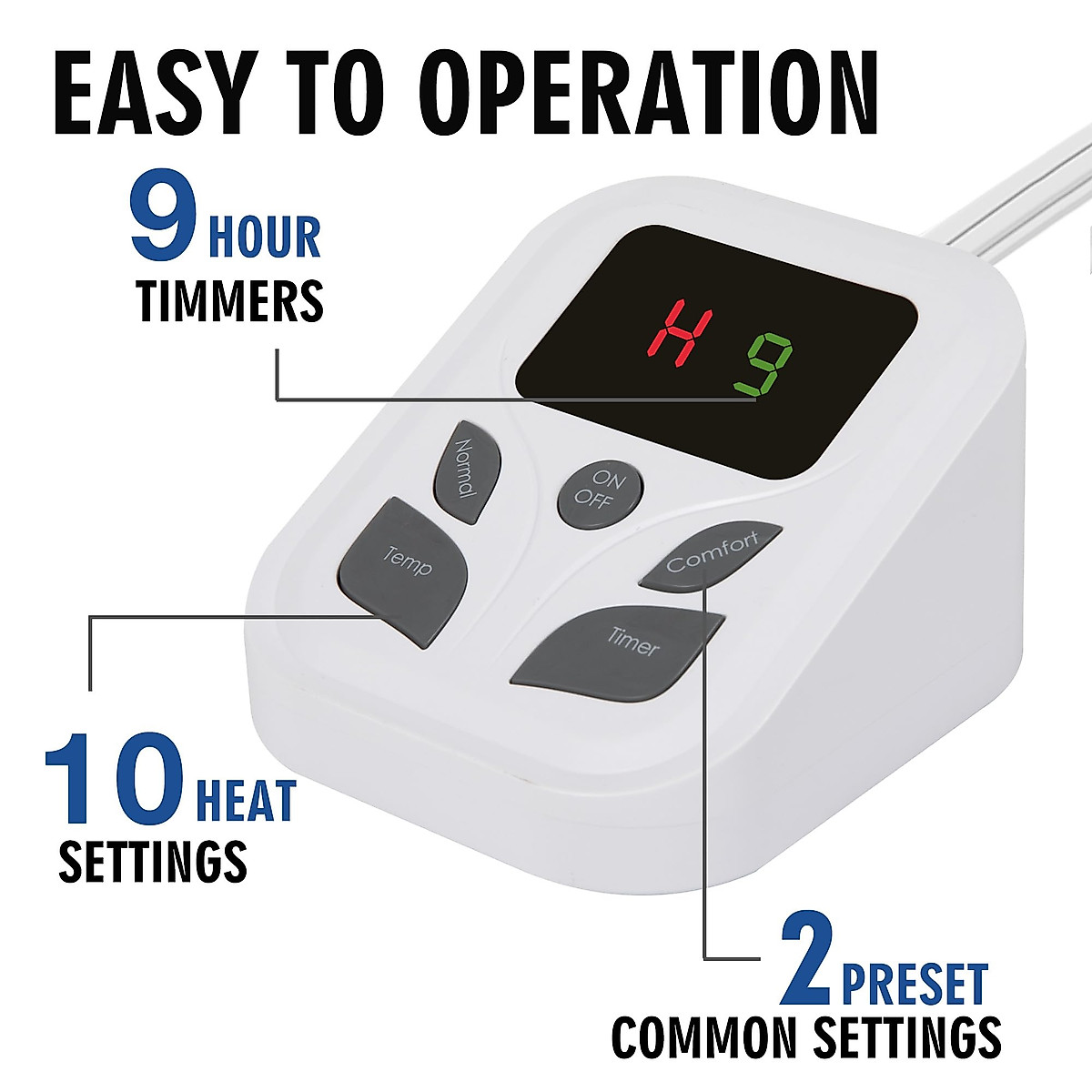 EASY TO OPERATION

9 HOUR TIMMERS

H 9

Normal

ON OFF

Temp

Comfort

Timer

10 HEAT SETTINGS

2 PRESET COMMON SETTINGS