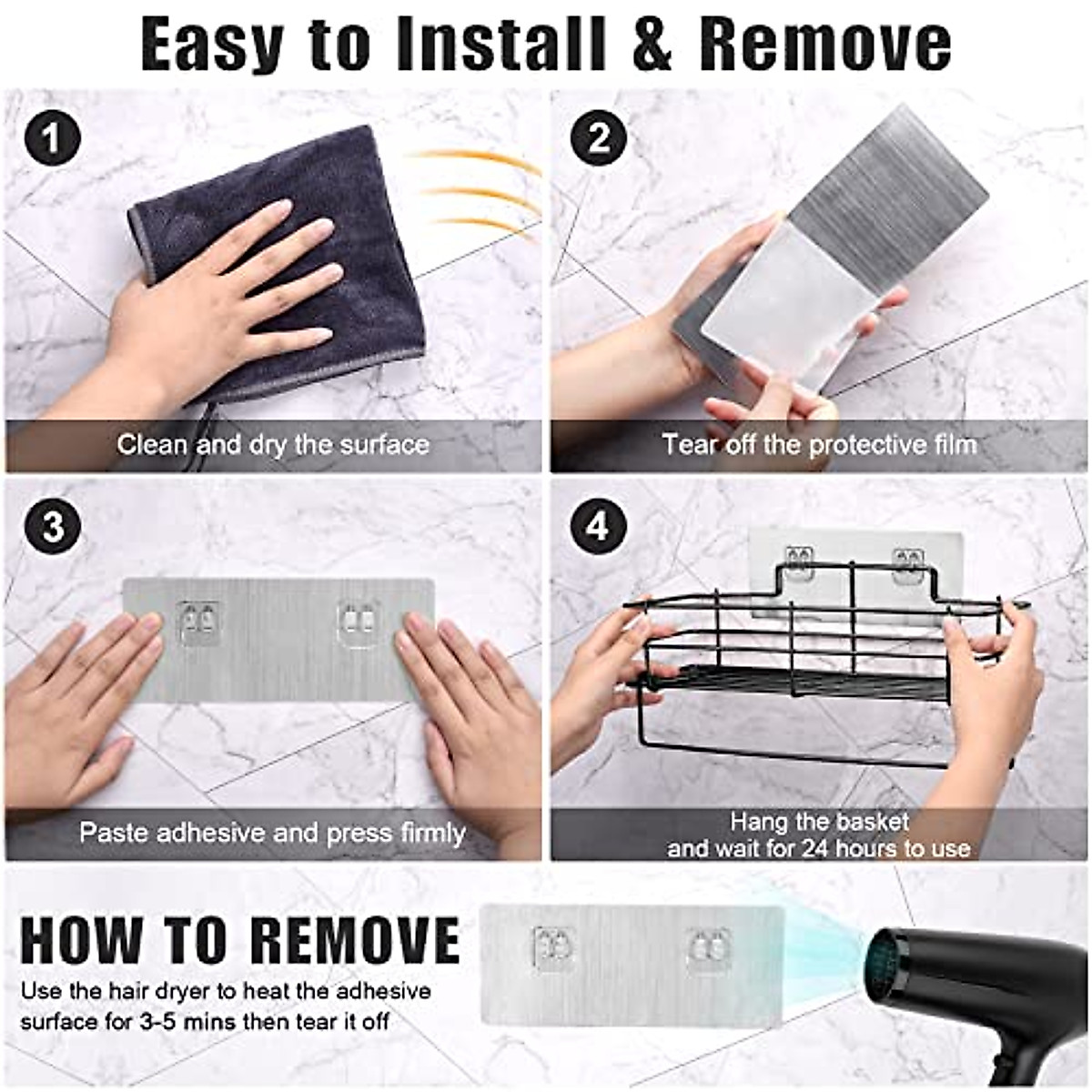 Easy to Install & Remove

1

Clean and dry the surface

2

Tear off the protective film

3

Paste adhesive and press firmly

4

Hang the basket and wait for 24 hours to use

HOW TO REMOVE

Use the hair dryer to heat the adhesive surface for 3-5 mins then tear it off