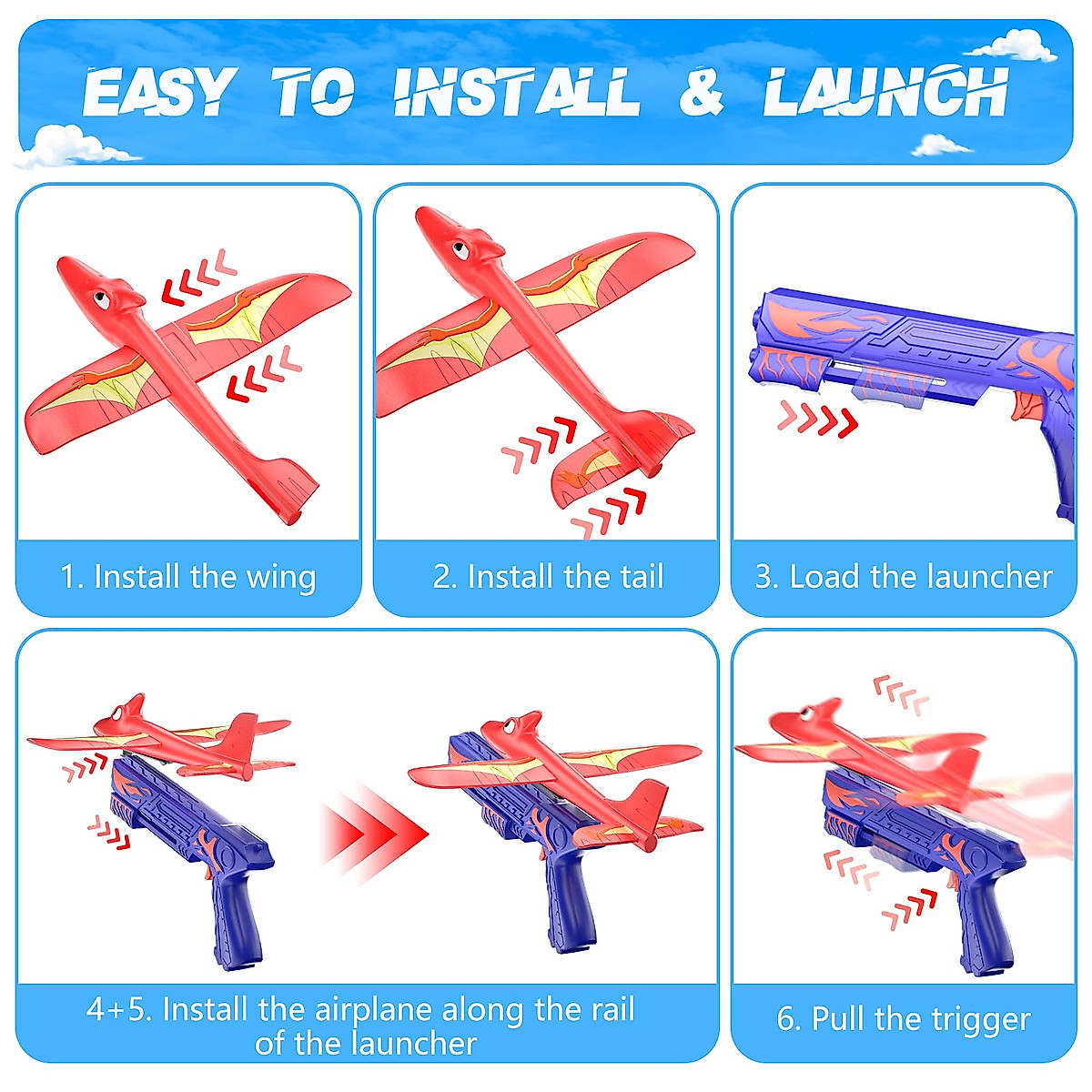 EASY TO INSTALL & LAUNCH

1. Install the wing

2. Install the tail

3. Load the launcher

4+5. Install the airplane along the rail of the launcher

6. Pull the trigger