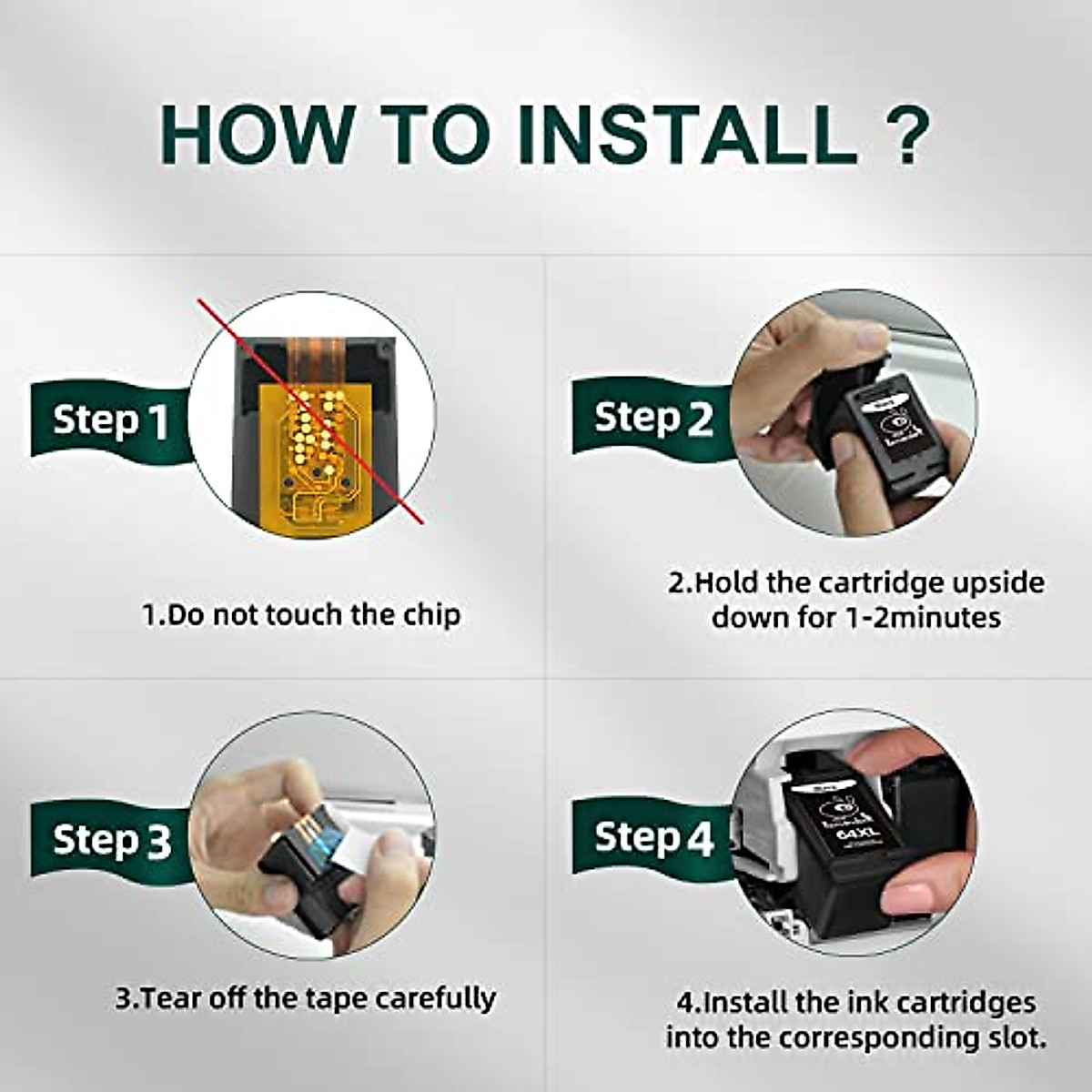 HOW TO INSTALL ?

Step 1

1.Do not touch the chip

Step 2

2.Hold the cartridge upside down for 1-2minutes

Step 3

3.Tear off the tape carefully

Step 4

64XL

4.Install the ink cartridges into the corresponding slot.