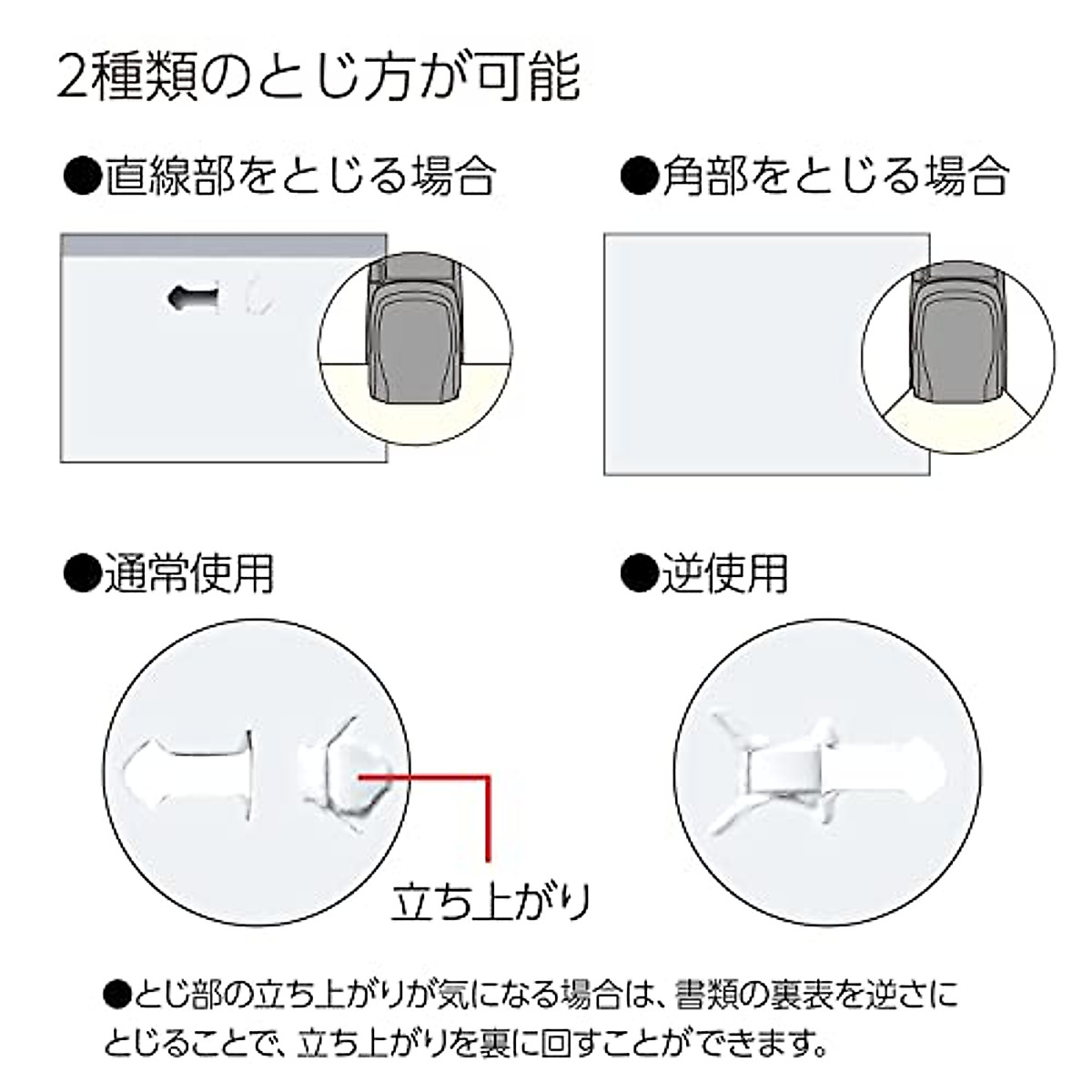 2種類のとじ方が可能

●直線部をとじる場合

●角部をとじる場合

●通常使用

●逆使用

立ち上がり

●とじ部の立ち上がりが気になる場合は、書類の裏表を逆さにとじることで、立ち上がりを裏に回すことができます。