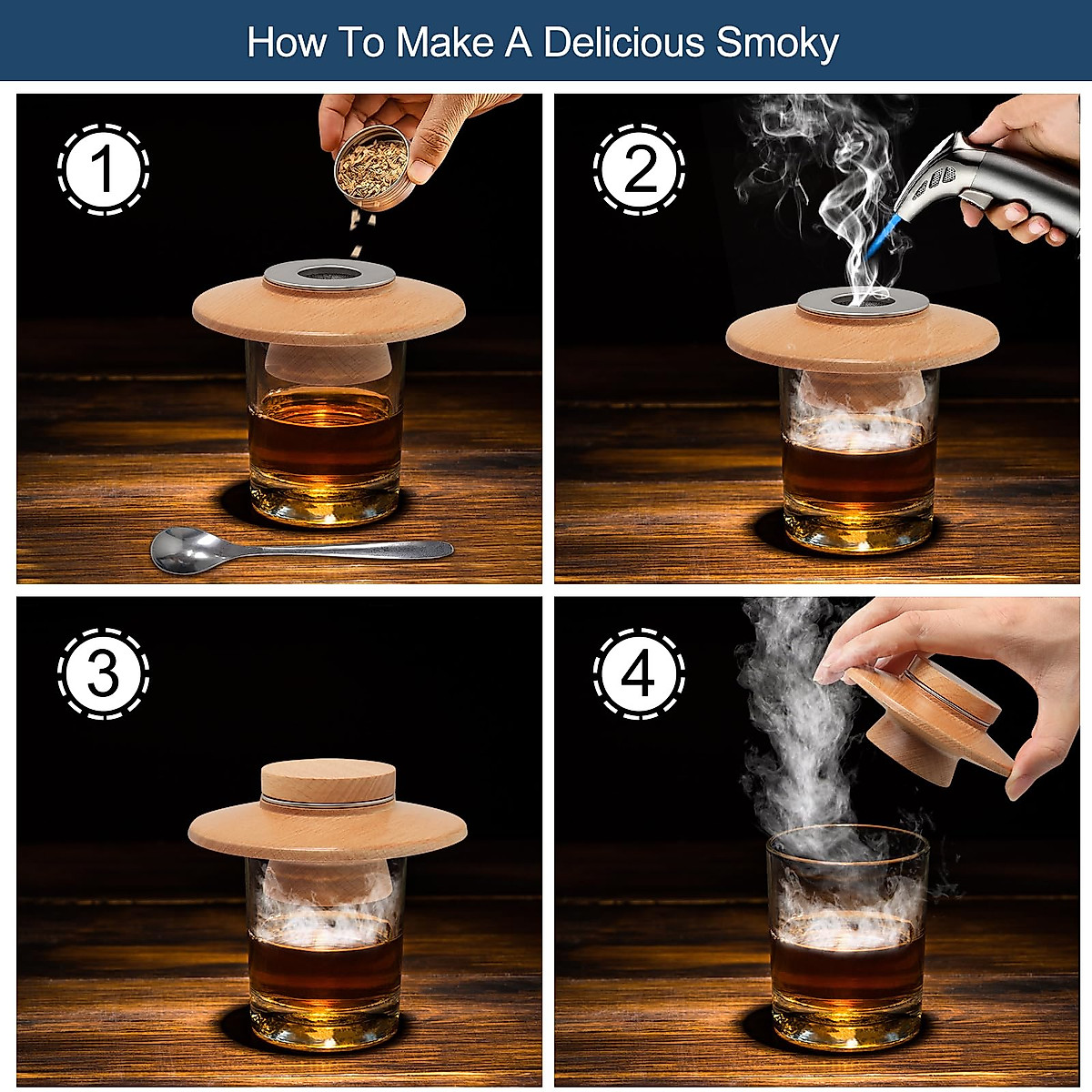 How To Make A Delicious Smoky

1

2

3

4