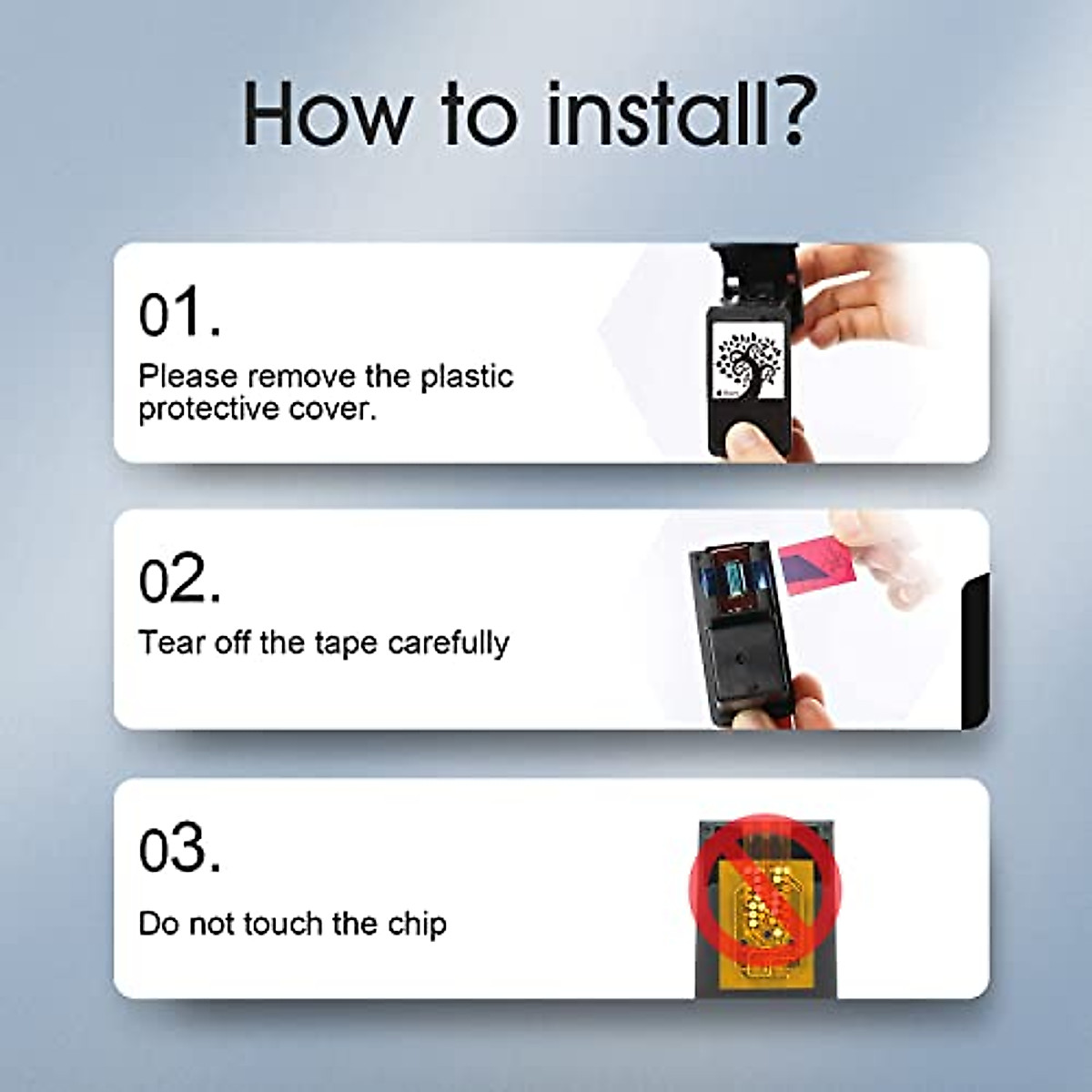 How to install?

01.

Please remove the plastic protective cover.

02.

Tear off the tape carefully

03.

Do not touch the chip