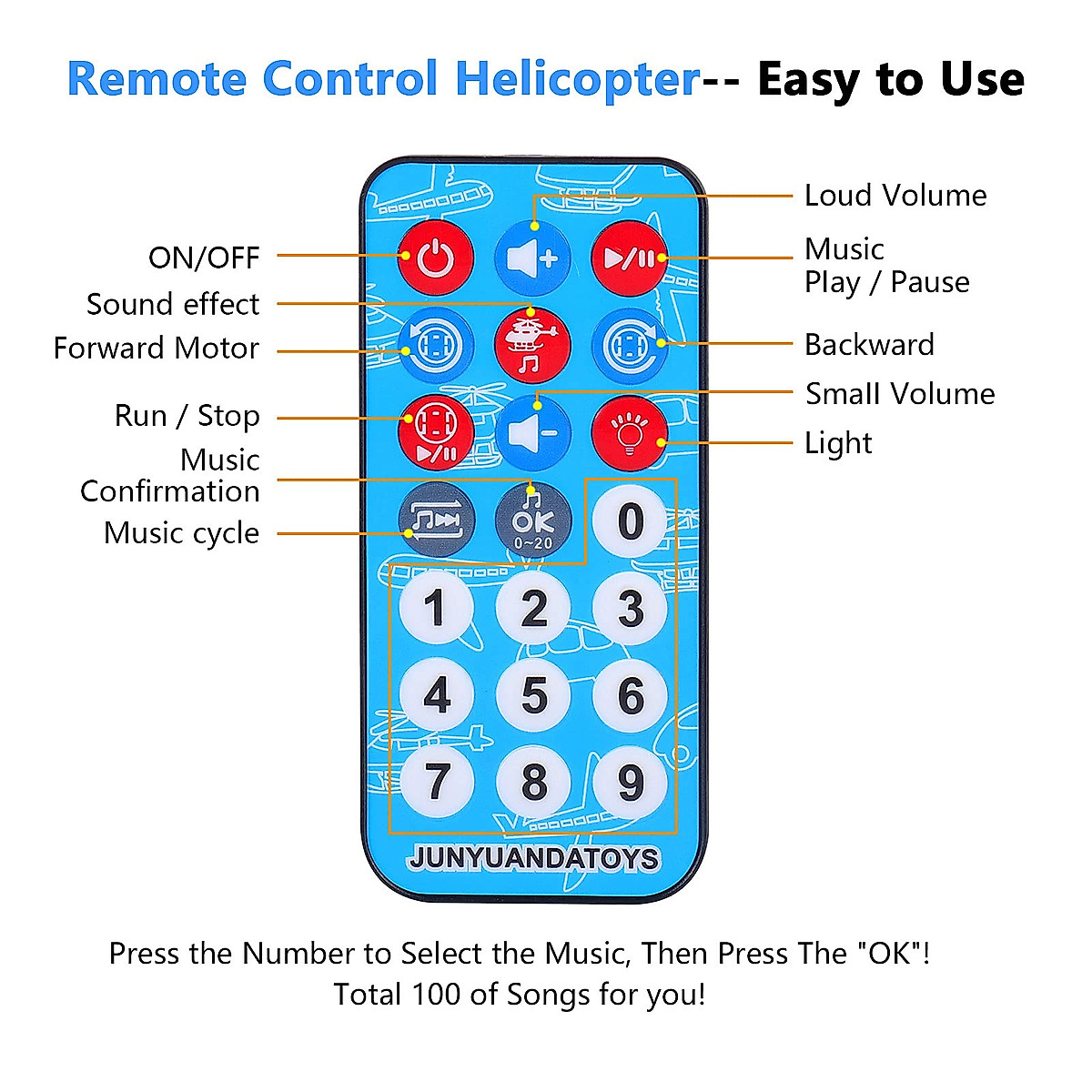 Remote Control Helicopter-- Easy to Use

ON/OFF
Sound effect
Forward Motor
Run / Stop
Music Confirmation
Music cycle

Loud Volume
Music Play / Pause
Backward
Small Volume
Light

OK
0~20
0
1 2 3
4 5 6
7 8 9

JUNYUANDATOYS

Press the Number to Select the Music, Then Press The "OK"!
Total 100 of Songs for you!