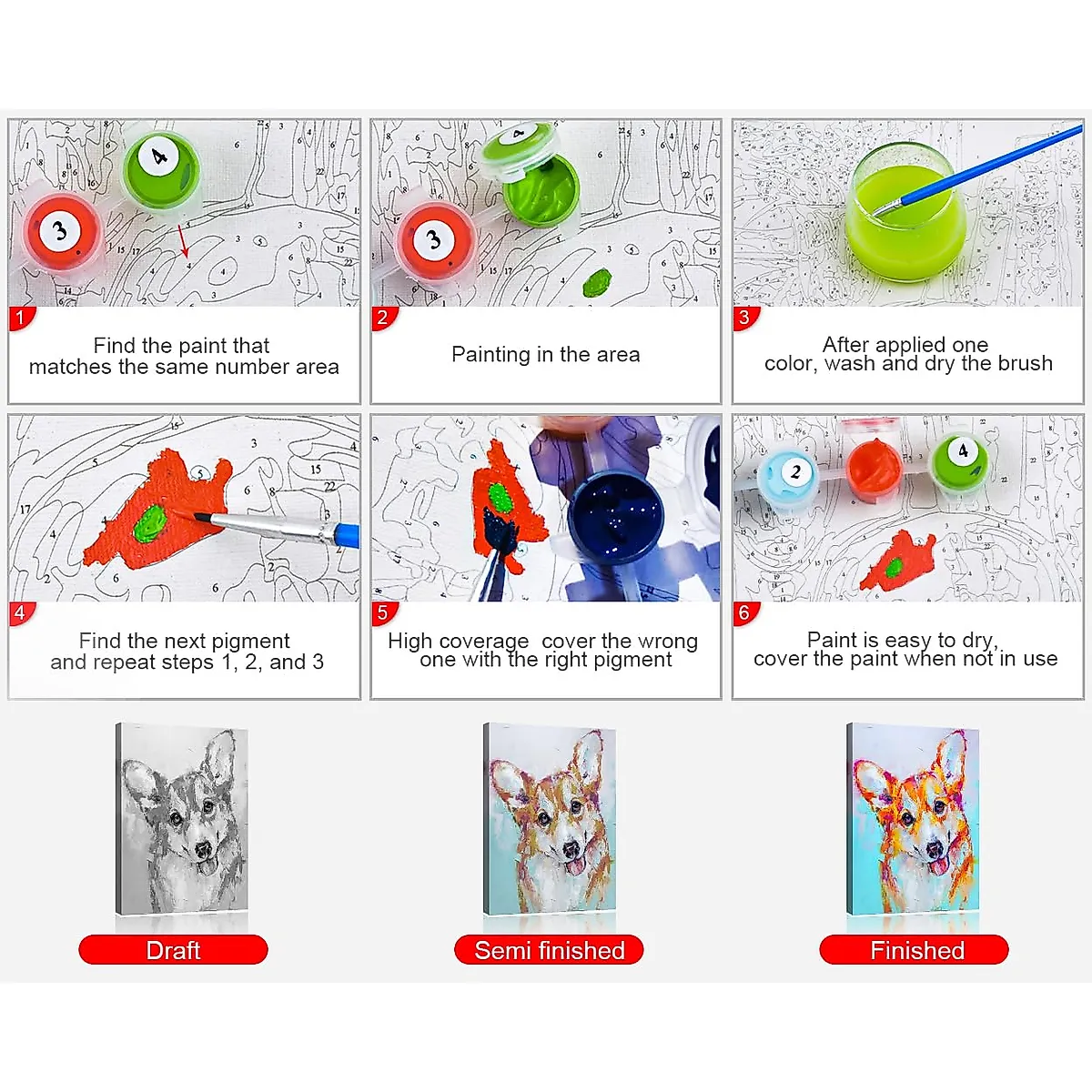 1
Find the paint that matches the same number area

2
Painting in the area

3
After applied one color, wash and dry the brush

4
Find the next pigment and repeat steps 1, 2, and 3

5
High coverage cover the wrong one with the right pigment

6
Paint is easy to dry, cover the paint when not in use

Draft

Semi finished

Finished