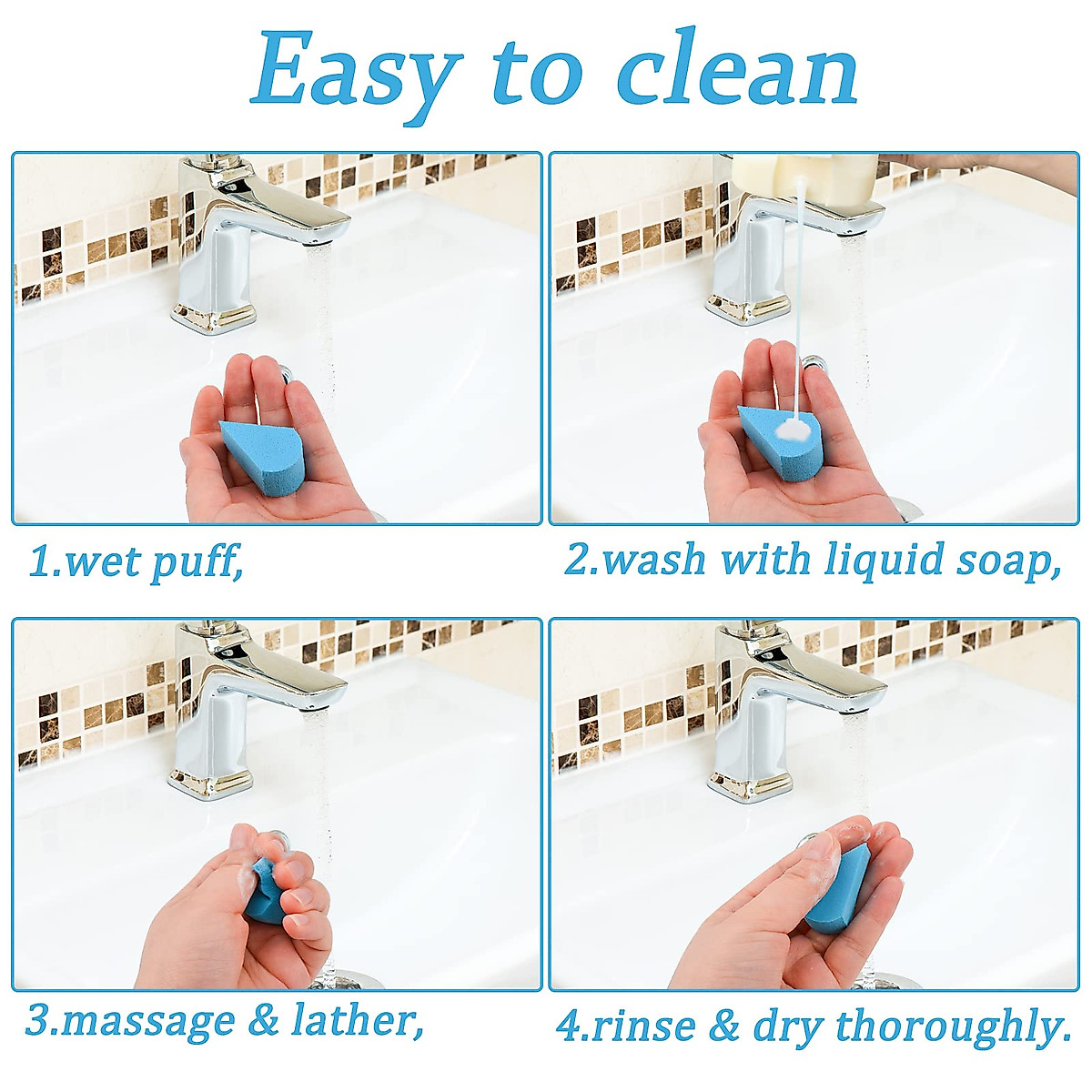 Easy to clean

1.wet puff,

2.wash with liquid soap,

3.massage & lather,

4.rinse & dry thoroughly.