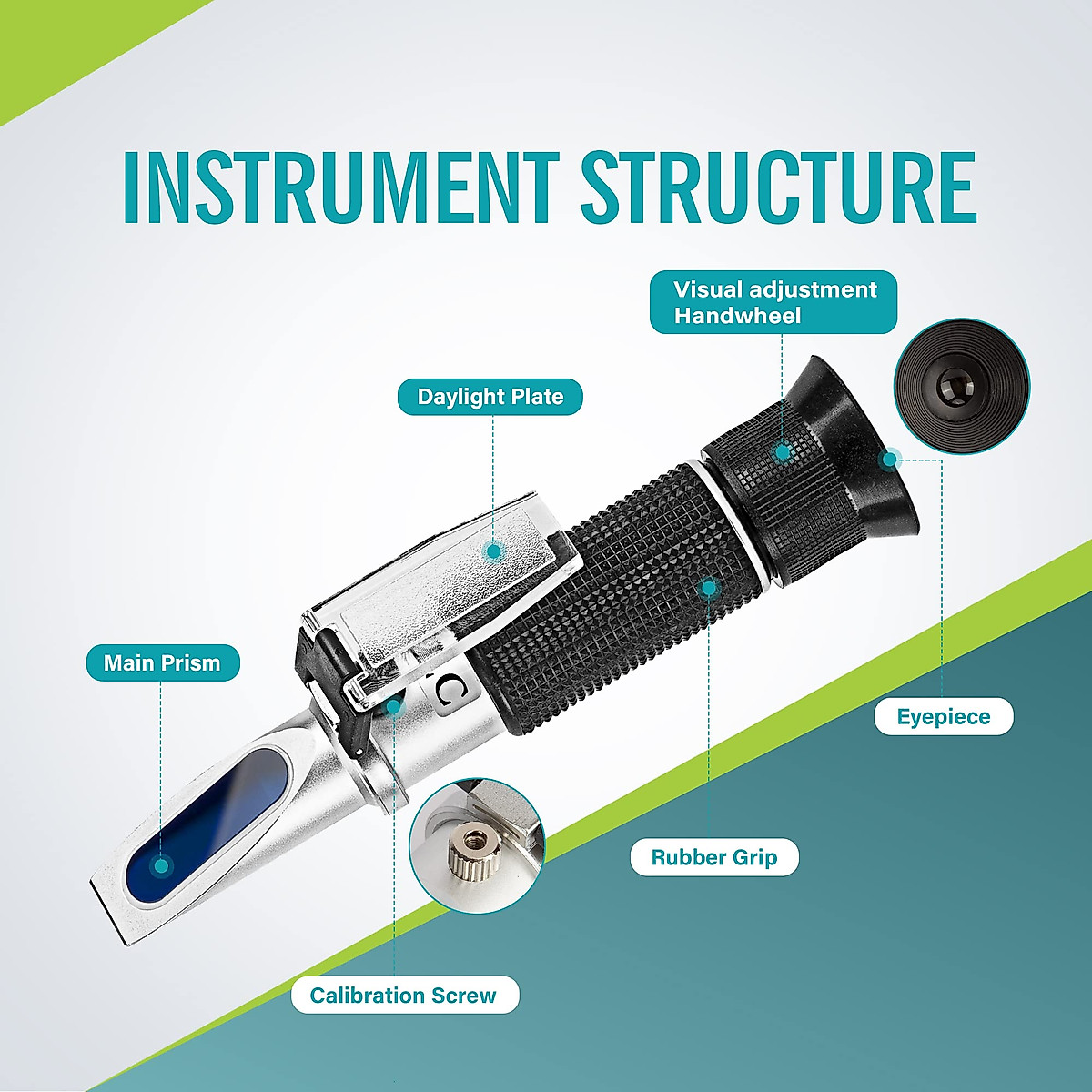 INSTRUMENT STRUCTURE

Visual adjustment Handwheel

Daylight Plate

Main Prism

C

Eyepiece

Rubber Grip

Calibration Screw