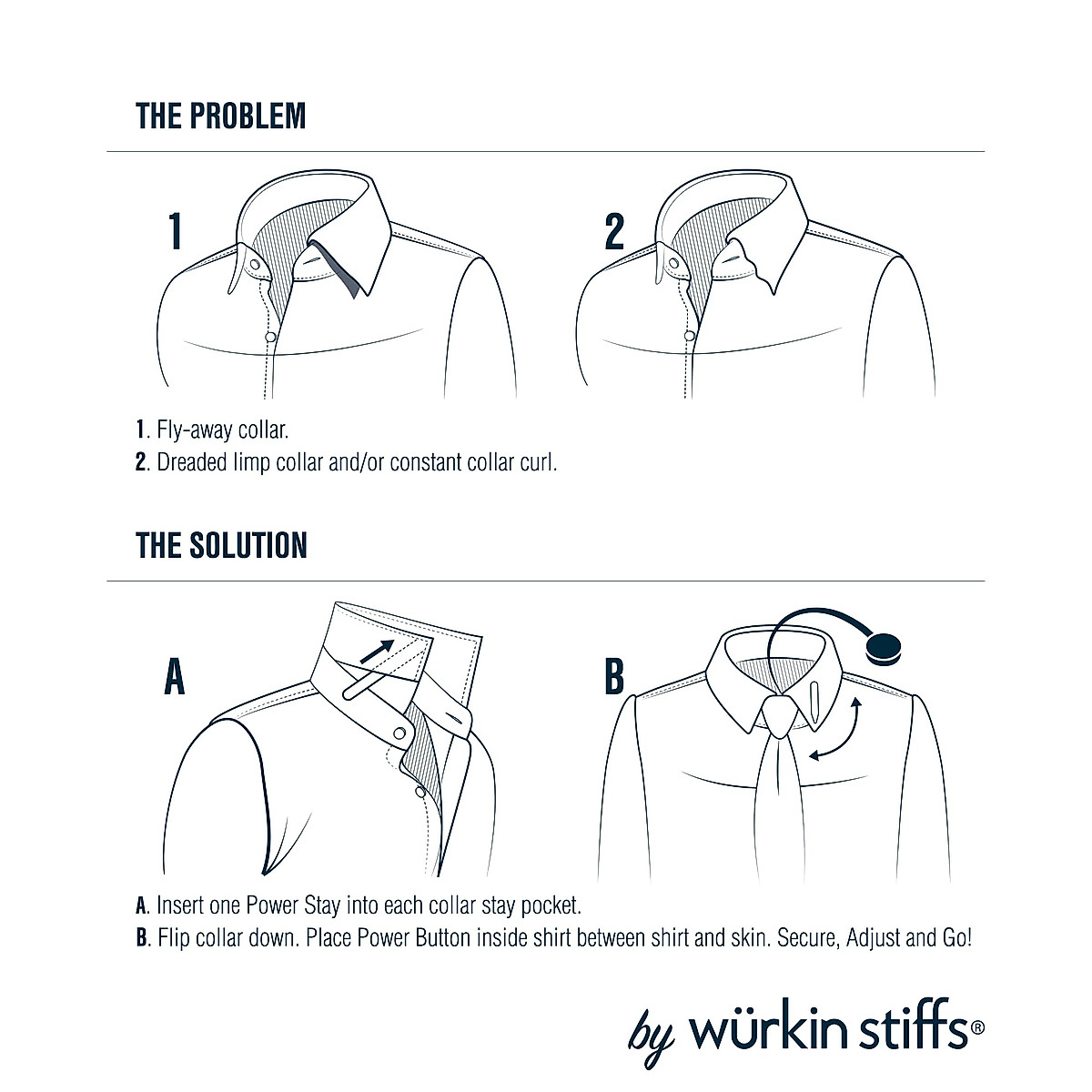 THE PROBLEM

1

2

1. Fly-away collar.
2. Dreaded limp collar and/or constant collar curl.

THE SOLUTION

A

B

A. Insert one Power Stay into each collar stay pocket.
B. Flip collar down. Place Power Button inside shirt between shirt and skin. Secure, Adjust and Go!

by würkin stiffs®