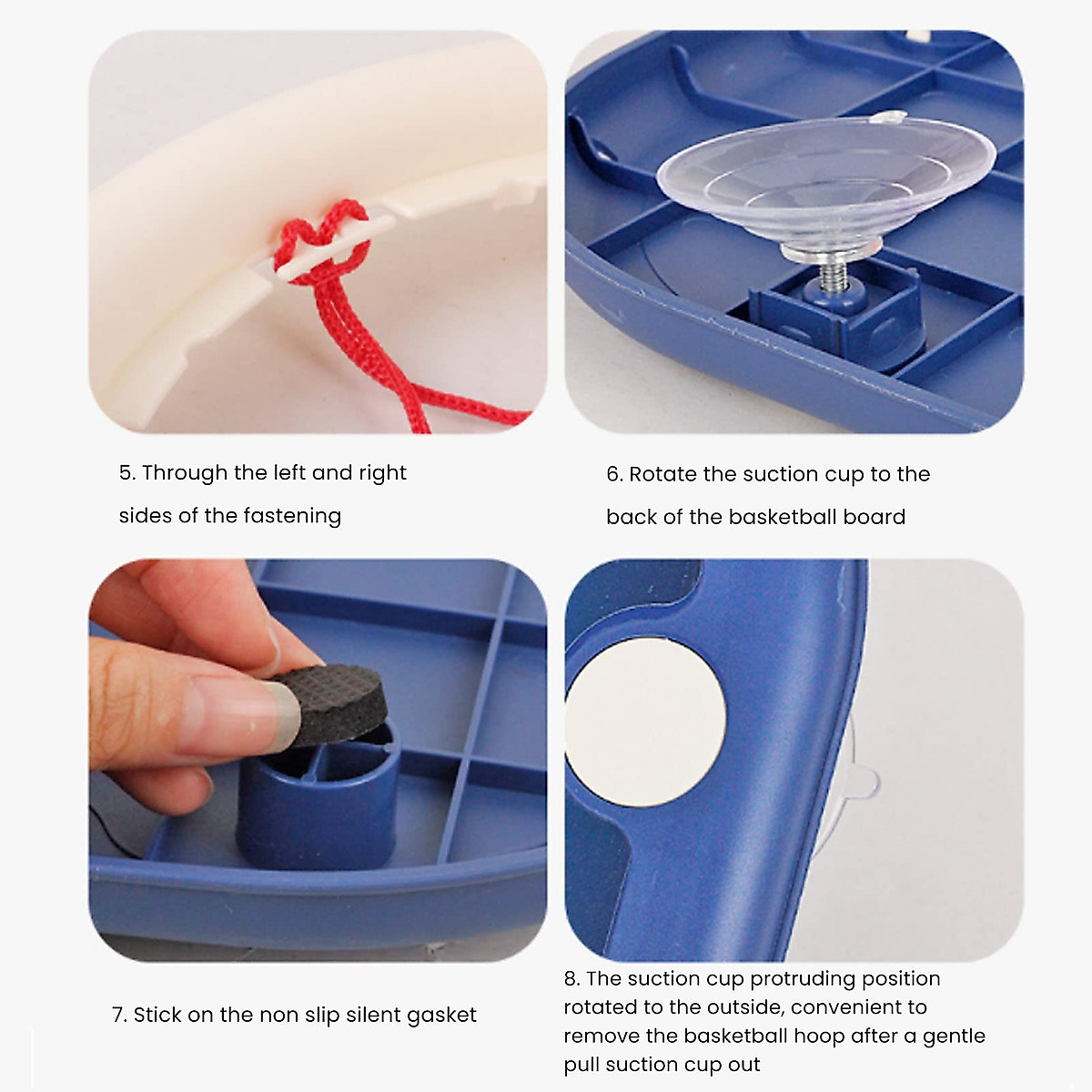 5. Through the left and right sides of the fastening

6. Rotate the suction cup to the back of the basketball board

7. Stick on the non slip silent gasket

8. The suction cup protruding position rotated to the outside, convenient to remove the basketball hoop after a gentle pull suction cup out