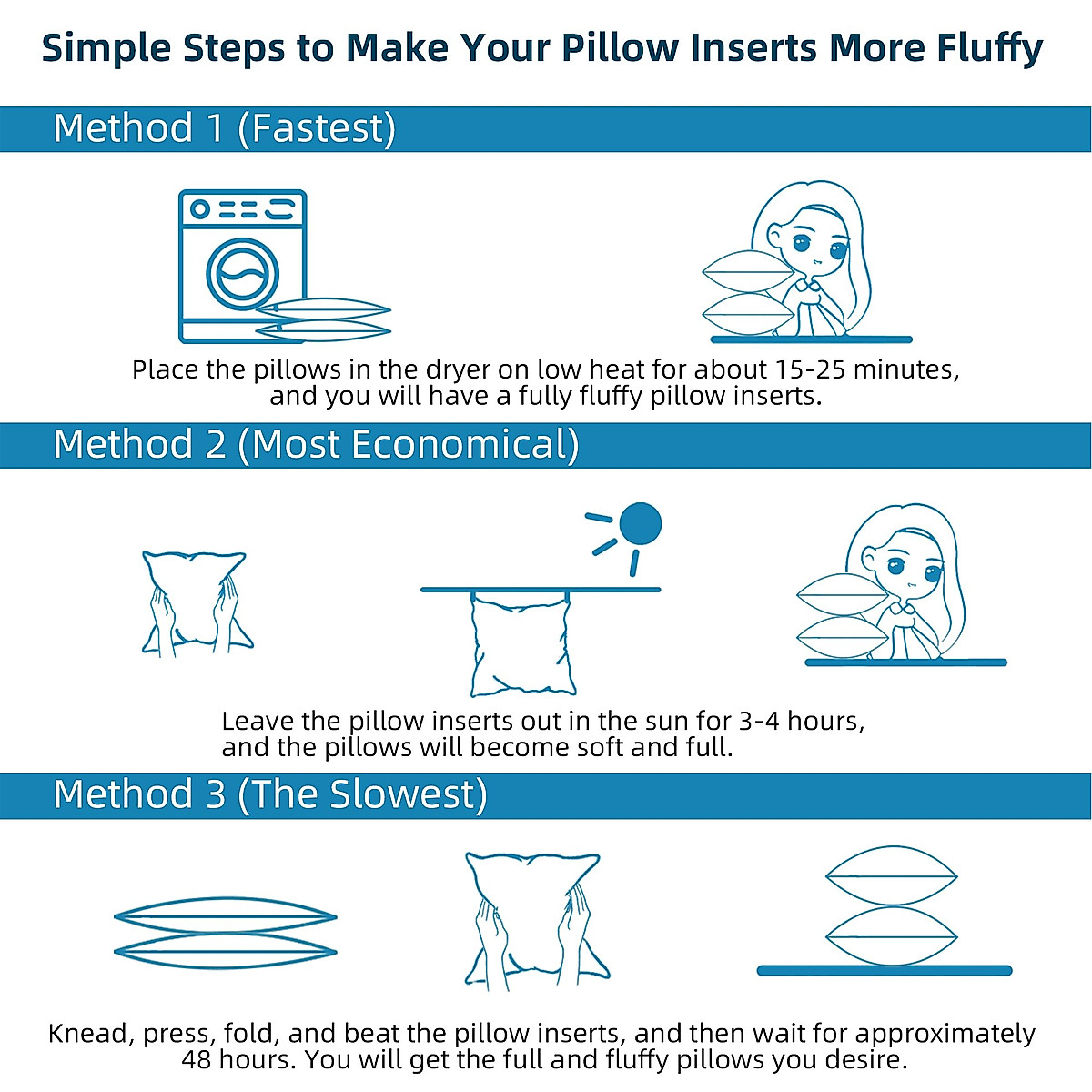 Simple Steps to Make Your Pillow Inserts More Fluffy

Method 1 (Fastest)

Place the pillows in the dryer on low heat for about 15-25 minutes, and you will have a fully fluffy pillow inserts.

Method 2 (Most Economical)

Leave the pillow inserts out in the sun for 3-4 hours, and the pillows will become soft and full.

Method 3 (The Slowest)

Knead, press, fold, and beat the pillow inserts, and then wait for approximately 48 hours. You will get the full and fluffy pillows you desire.