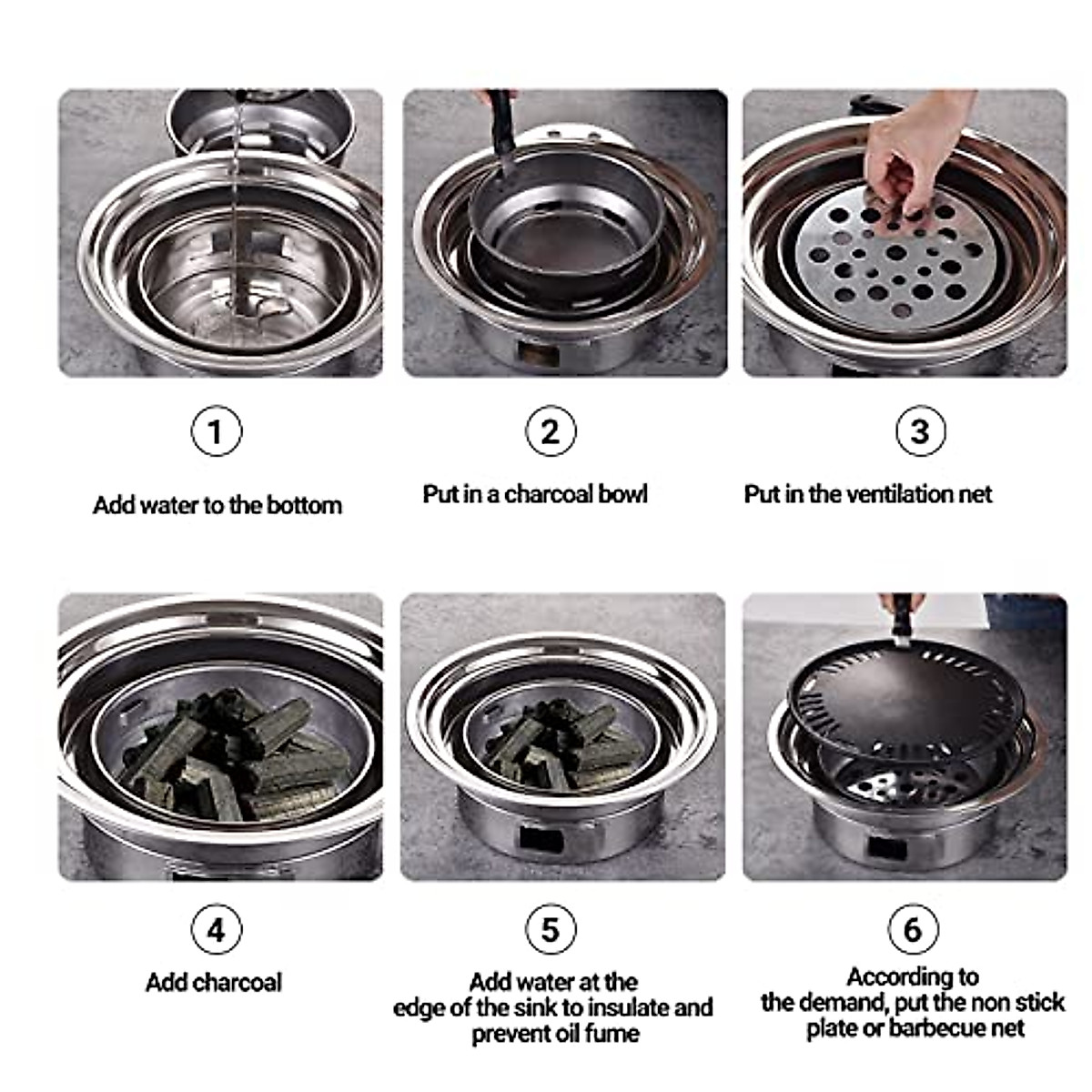 1
Add water to the bottom

2
Put in a charcoal bowl

3
Put in the ventilation net

4
Add charcoal

5
Add water at the edge of the sink to insulate and prevent oil fume

6
According to the demand, put the non stick plate or barbecue net