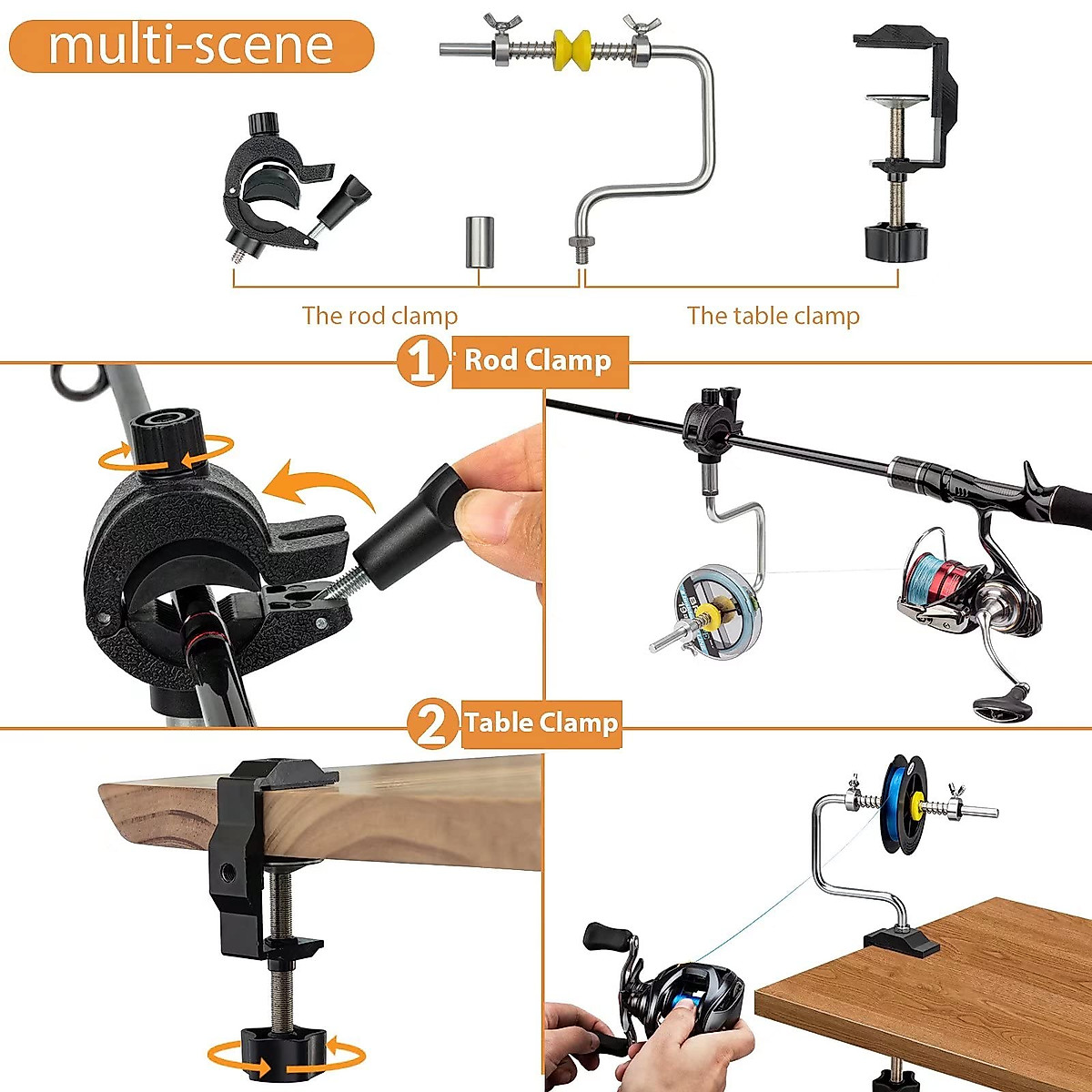 multi-scene

The rod clamp

The table clamp

1 Rod Clamp

2 Table Clamp