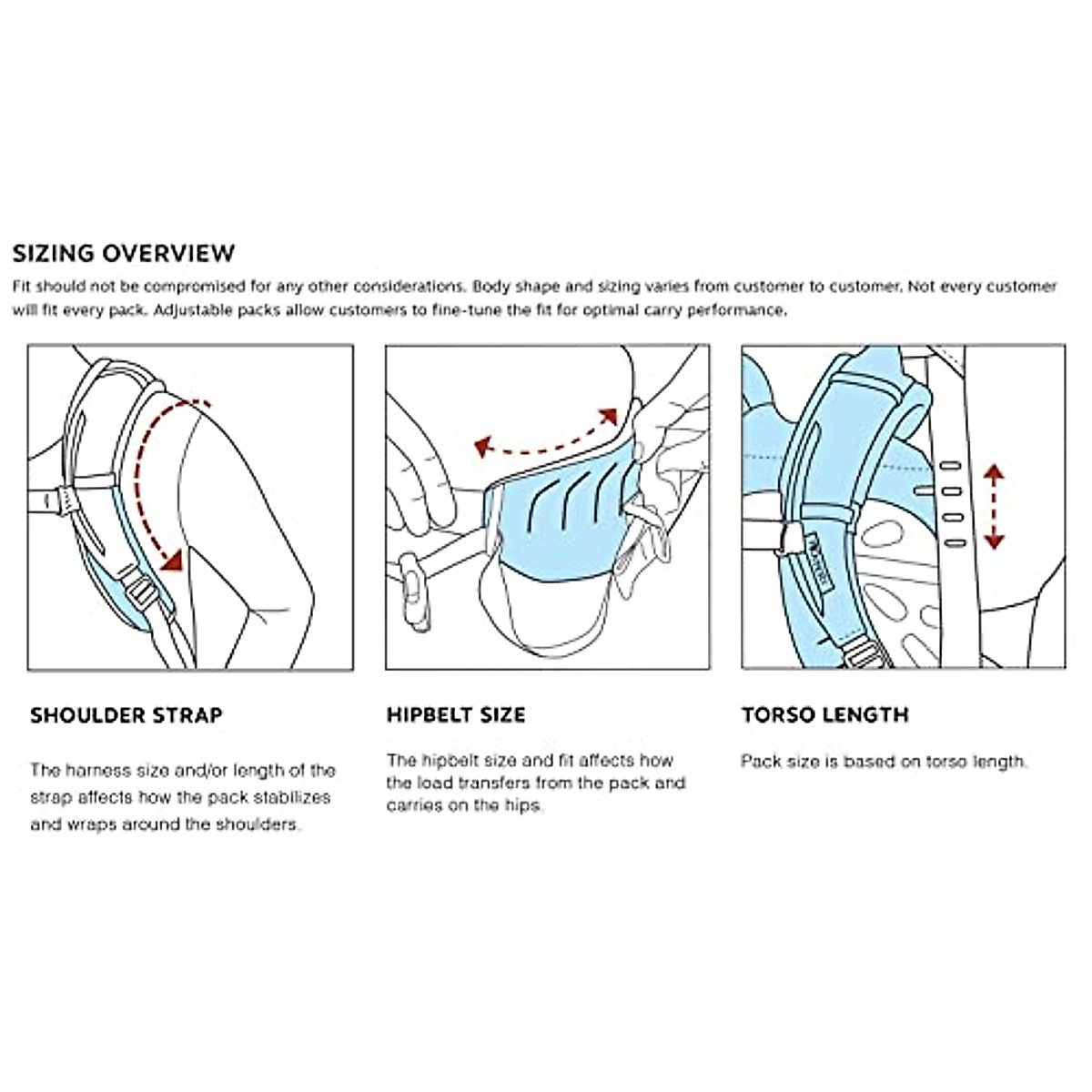 SIZING OVERVIEW

Fit should not be compromised for any other considerations. Body shape and sizing varies from customer to customer. Not every customer will fit every pack. Adjustable packs allow customers to fine-tune the fit for optimal carry performance.

SHOULDER STRAP

The harness size and/or length of the strap affects how the pack stabilizes and wraps around the shoulders.

HIPBELT SIZE

The hipbelt size and fit affects how the load transfers from the pack and carries on the hips.

TORSO LENGTH

Pack size is based on torso length.