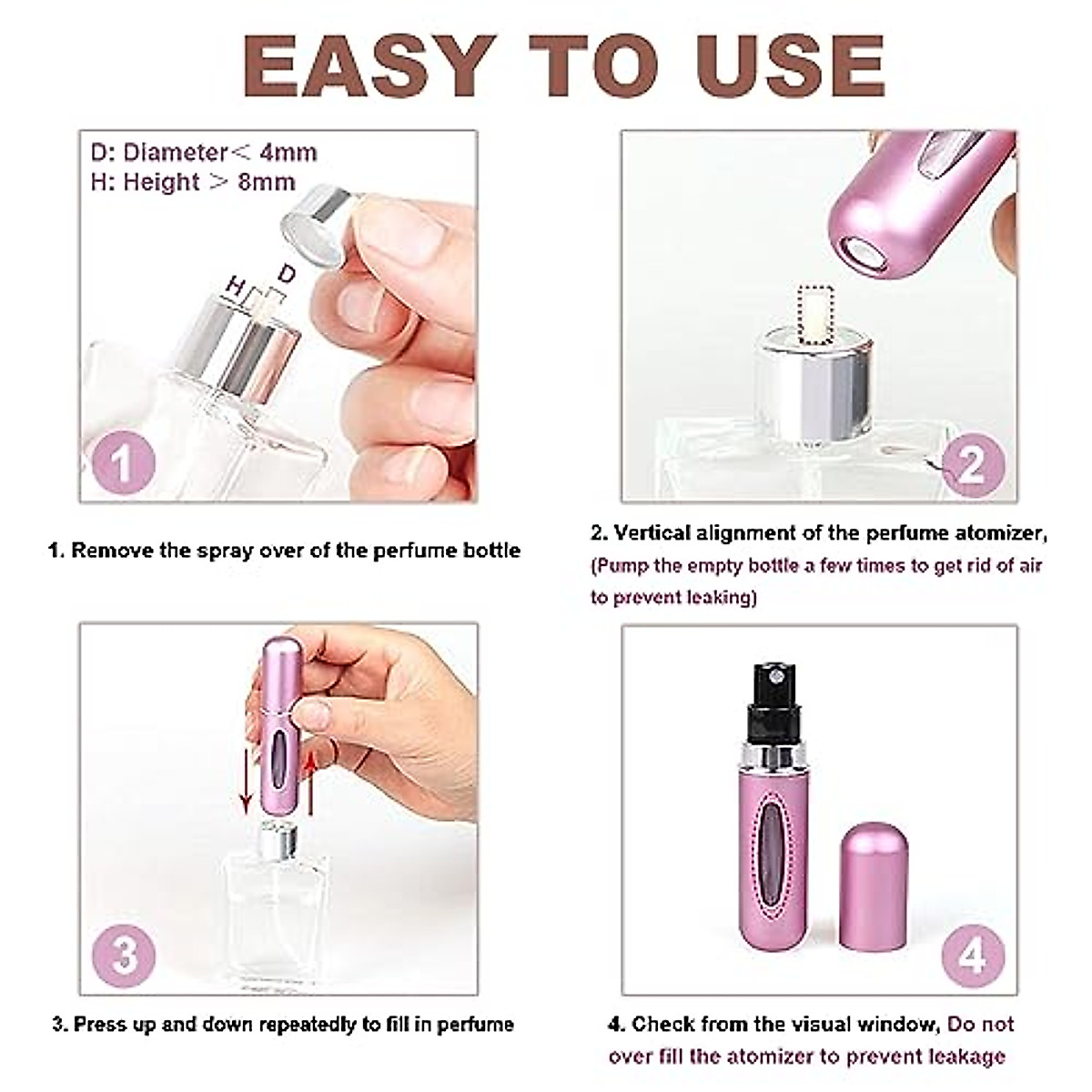 EASY TO USE

D: Diameter < 4mm
H: Height > 8mm

H D

1

1. Remove the spray over of the perfume bottle

2

2. Vertical alignment of the perfume atomizer, (Pump the empty bottle a few times to get rid of air to prevent leaking)

3

3. Press up and down repeatedly to fill in perfume

4

4. Check from the visual window, Do not over fill the atomizer to prevent leakage