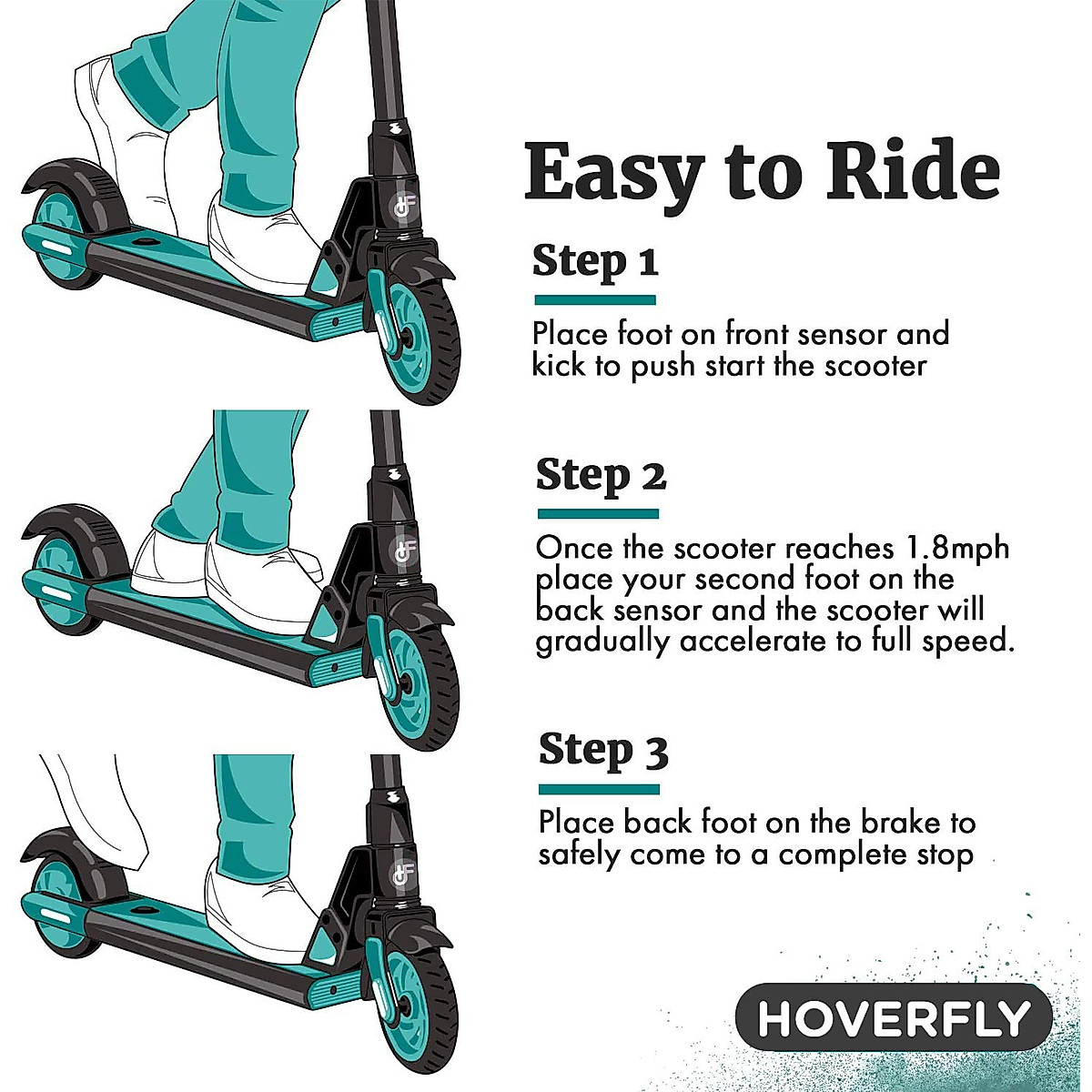 Easy to Ride

Step 1

Place foot on front sensor and kick to push start the scooter

Step 2

Once the scooter reaches 1.8mph place your second foot on the back sensor and the scooter will gradually accelerate to full speed.

Step 3

Place back foot on the brake to safely come to a complete stop

HOVERFLY