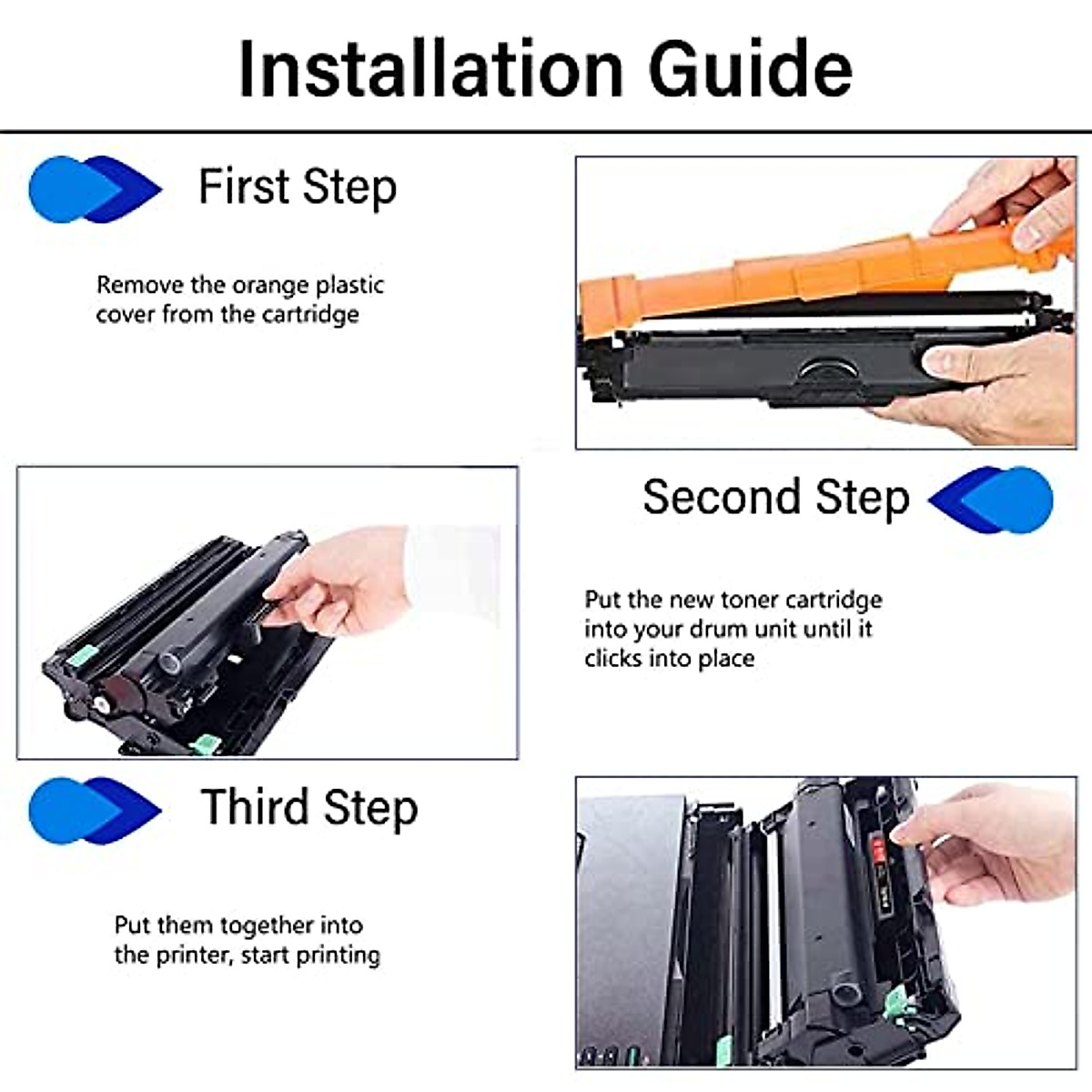 Installation Guide

First Step

Remove the orange plastic cover from the cartridge

Second Step

Put the new toner cartridge into your drum unit until it clicks into place

Third Step

Put them together into the printer, start printing