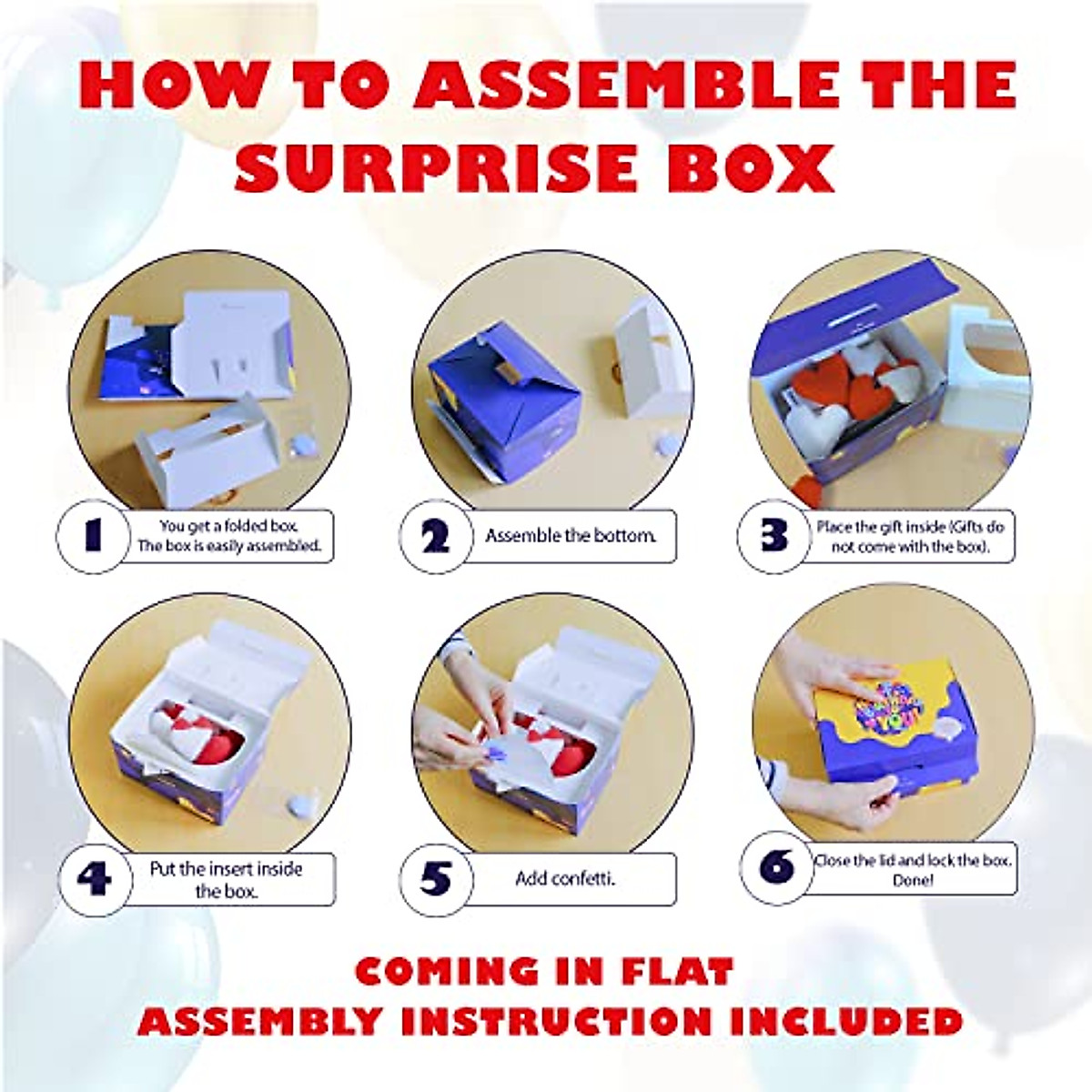 HOW TO ASSEMBLE THE SURPRISE BOX

1 You get a folded box. The box is easily assembled.

2 Assemble the bottom.

3 Place the gift inside (Gifts do not come with the box).

4 Put the insert inside the box.

5 Add confetti.

6 Close the lid and lock the box. Done!

COMING IN FLAT
ASSEMBLY INSTRUCTION INCLUDED